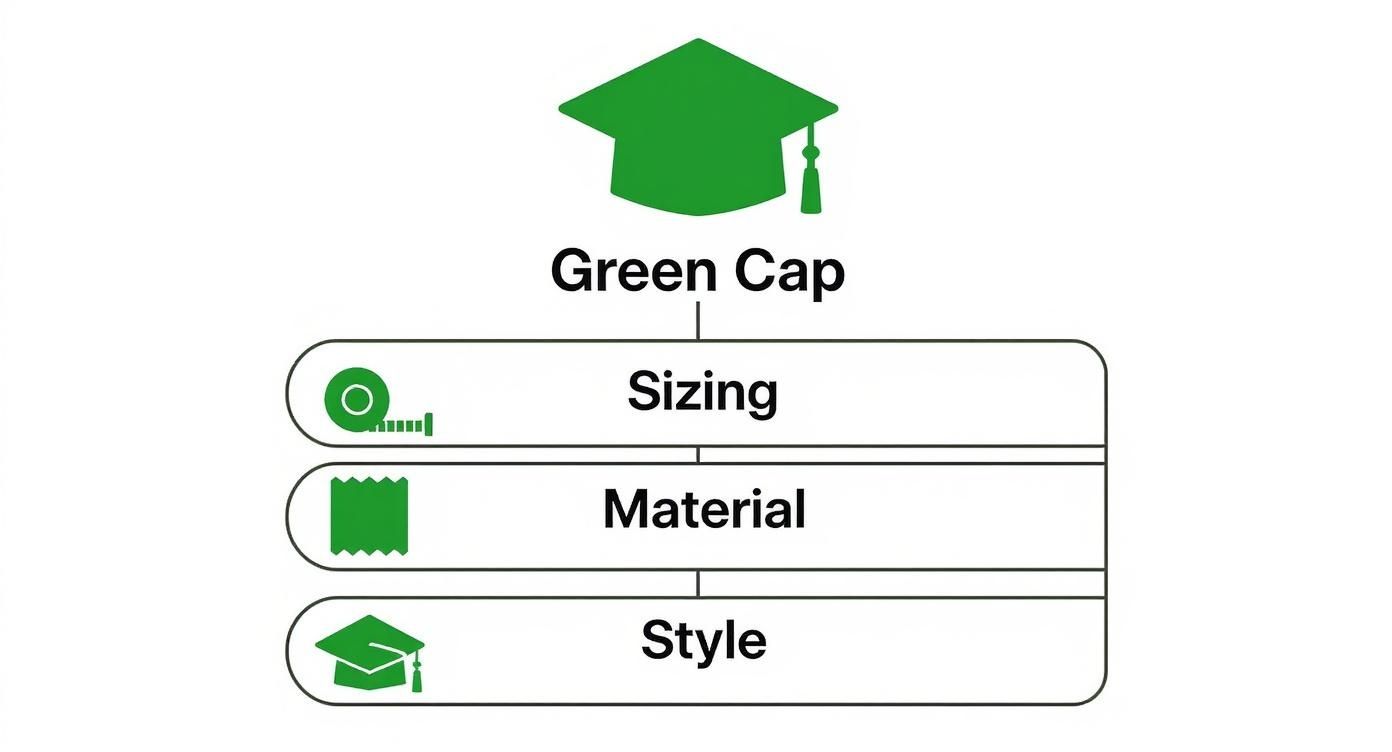 Green Cap

Sizing

Material

Style