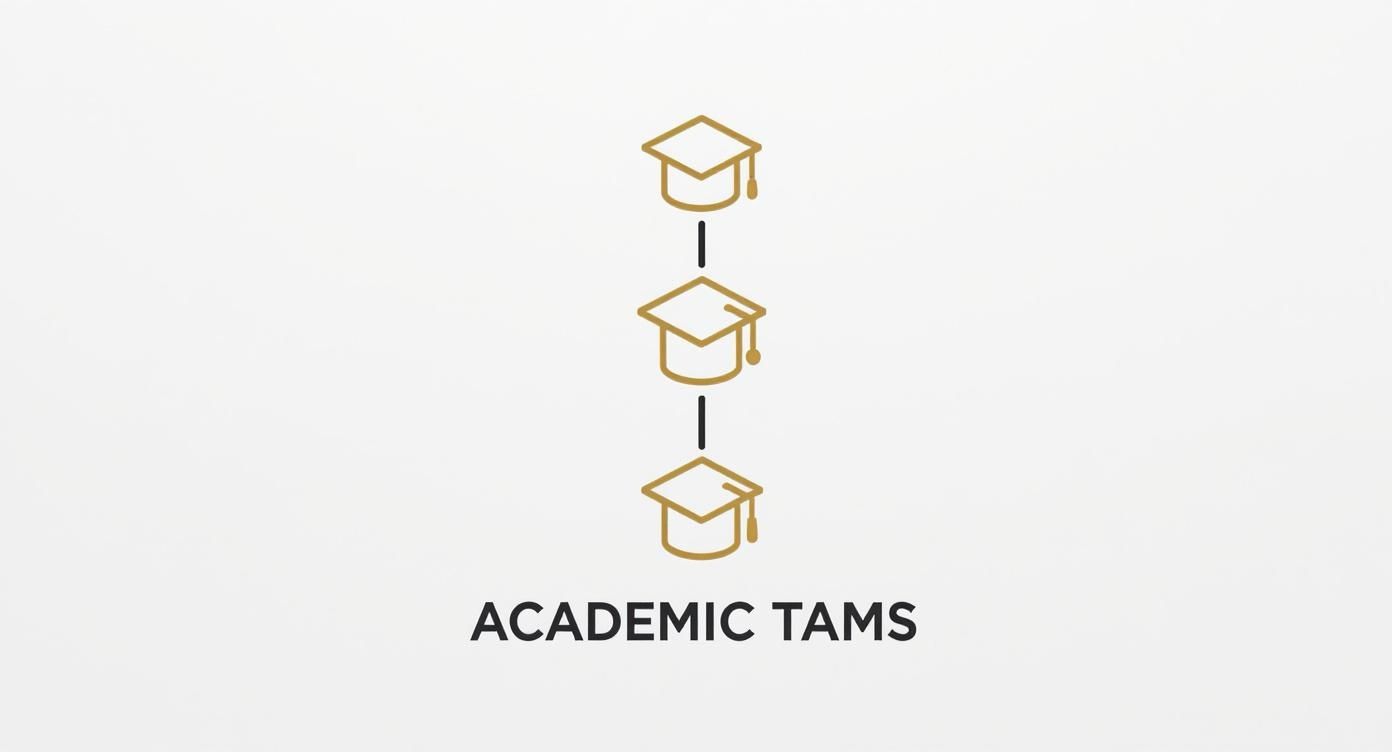 ACADEMIC TAMS