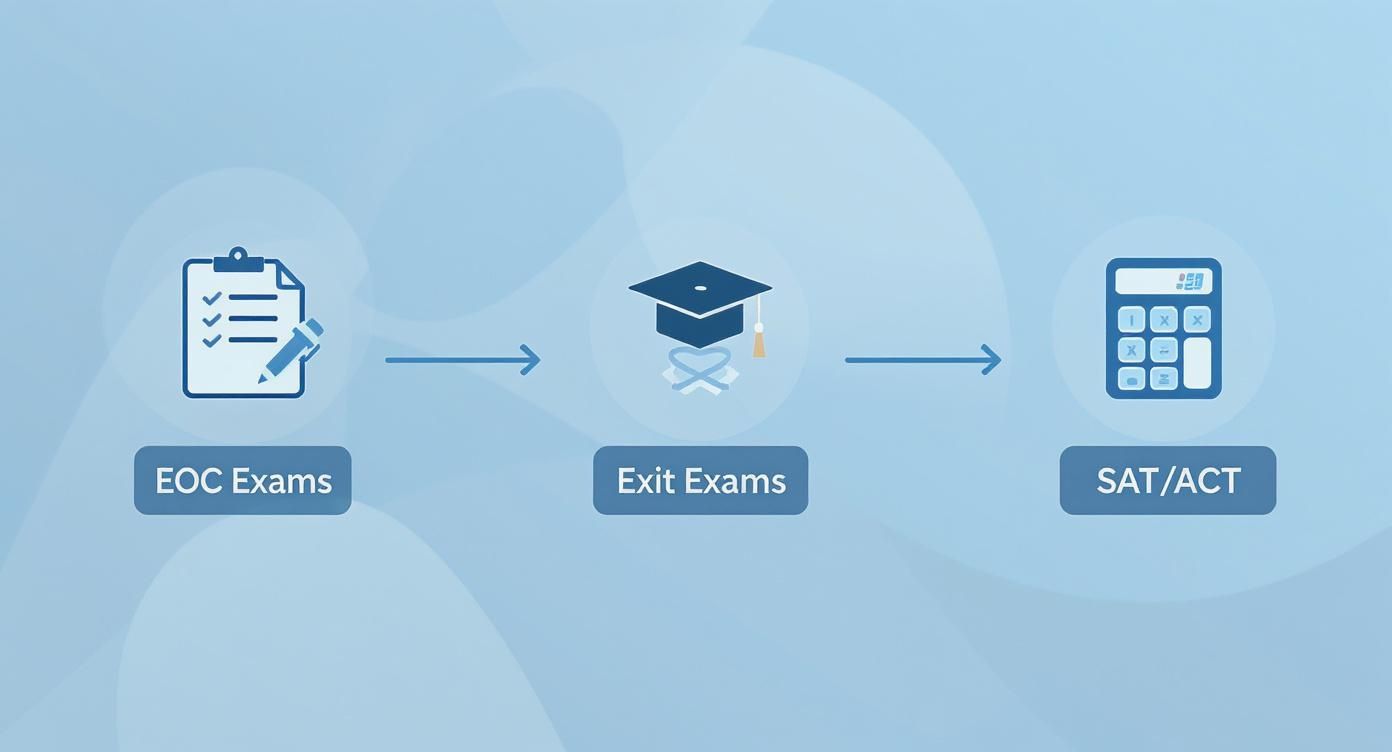 EOC Exams

Exit Exams

SAT/ACT