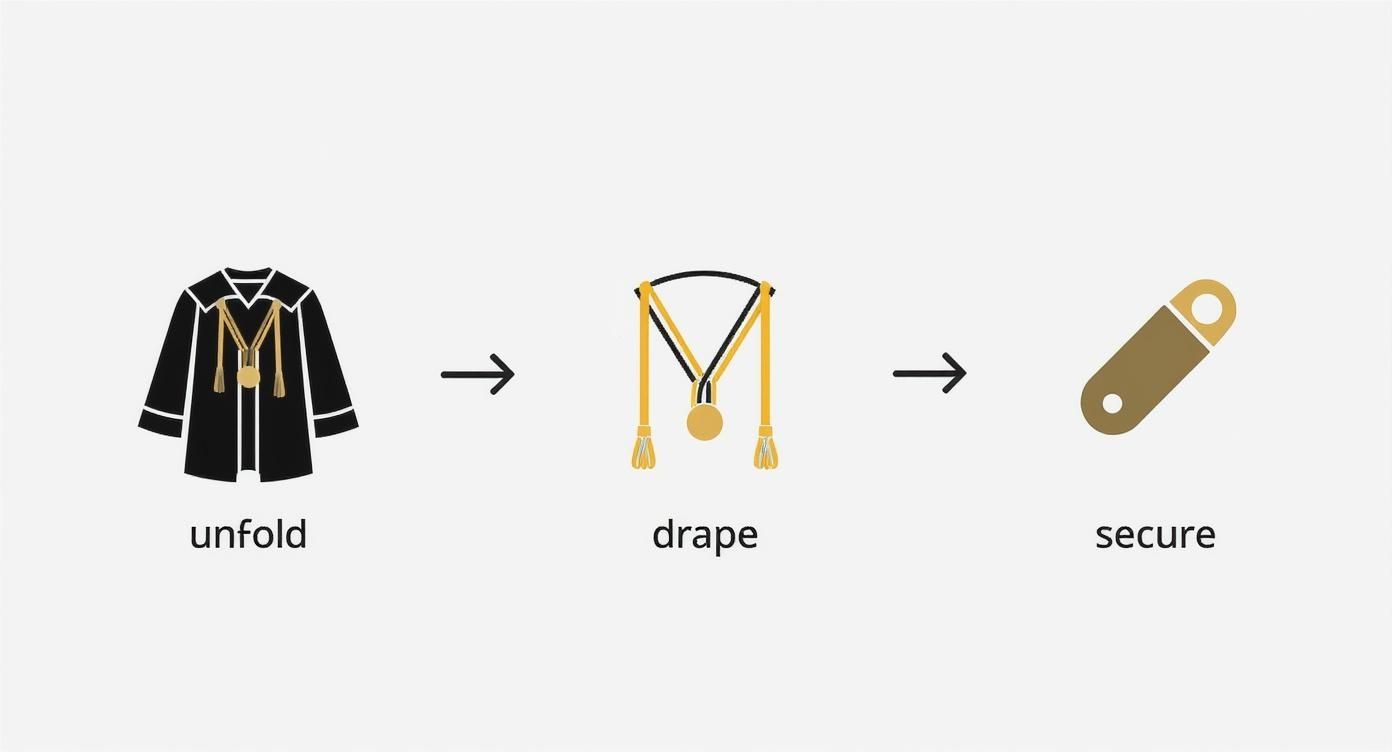 unfold

drape

secure