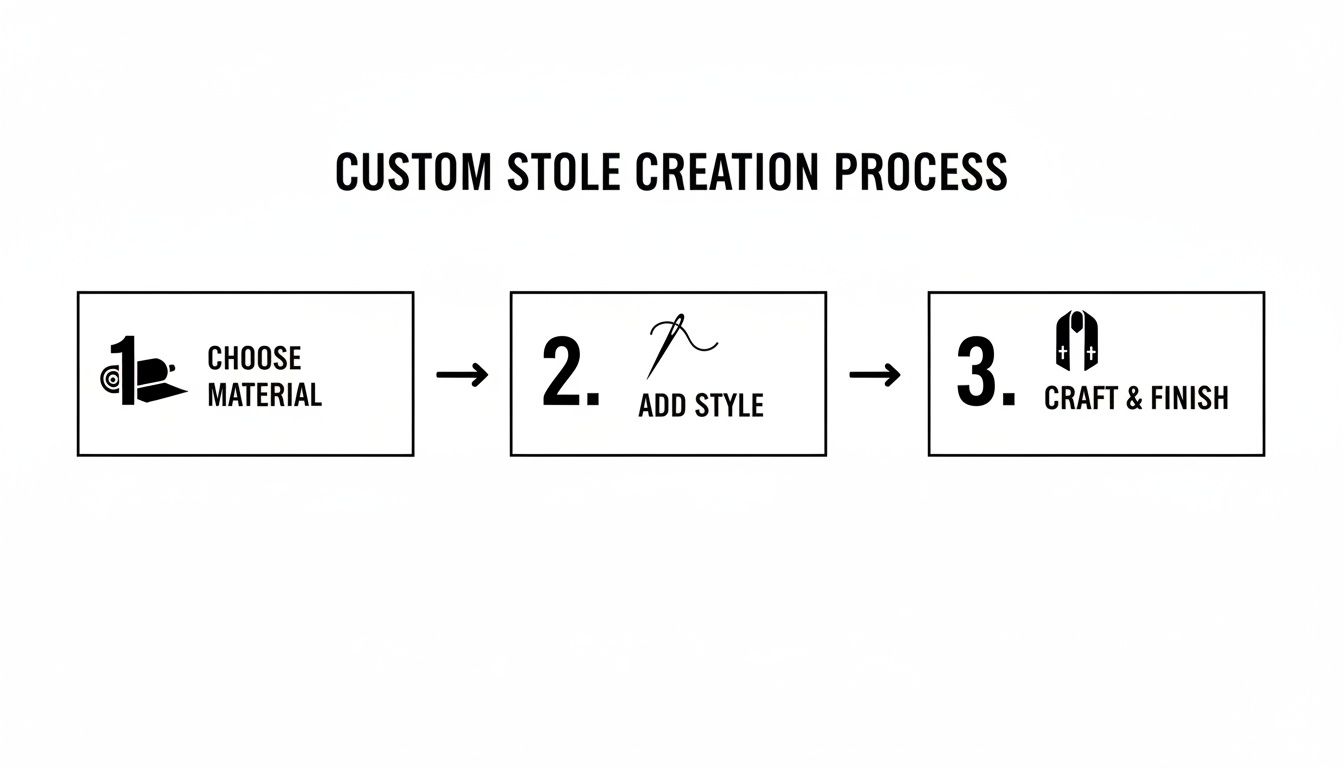 CUSTOM STOLE CREATION PROCESS

1 CHOOSE MATERIAL

→

2. ADD STYLE

→

3. CRAFT & FINISH