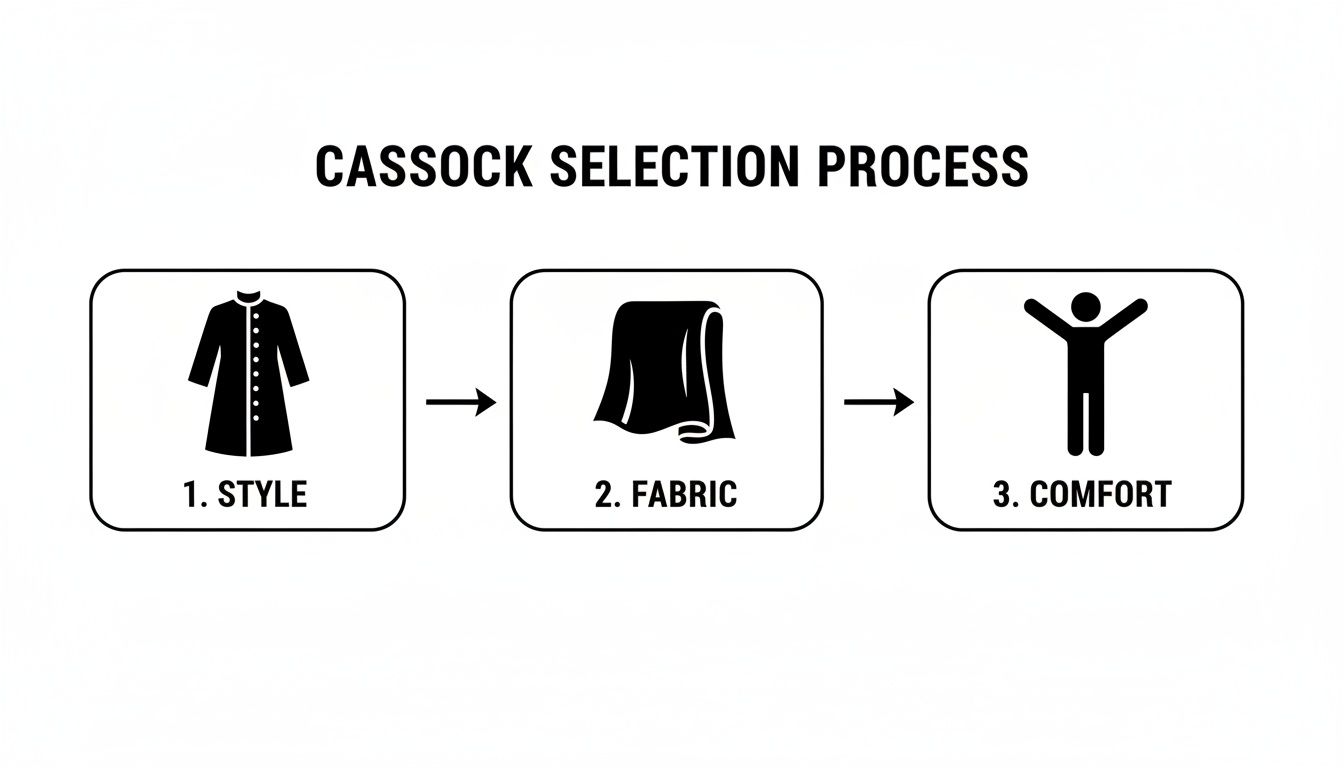 CASSOCK SELECTION PROCESS

1. STYLE

2. FABRIC

3. COMFORT