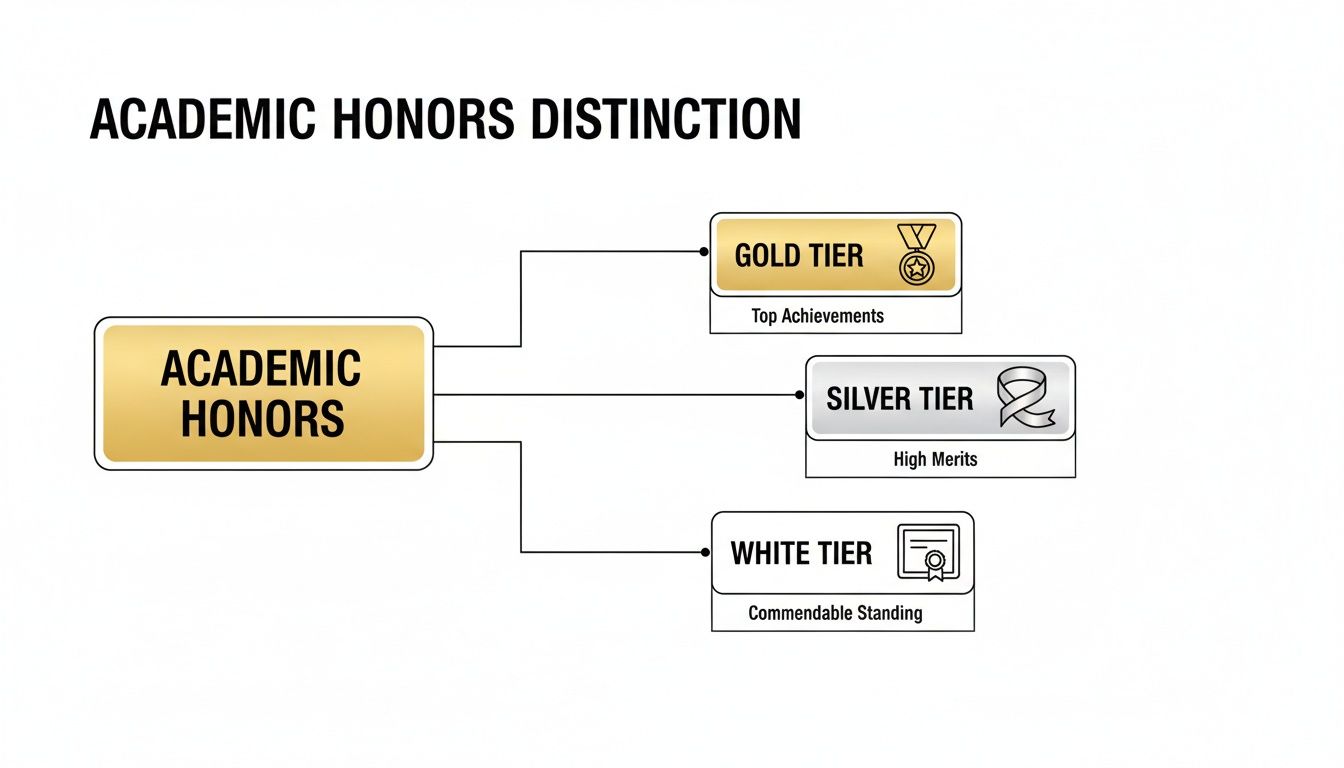 ACADEMIC HONORS DISTINCTION

ACADEMIC HONORS

GOLD TIER

Top Achievements

SILVER TIER

High Merits

WHITE TIER

Commendable Standing