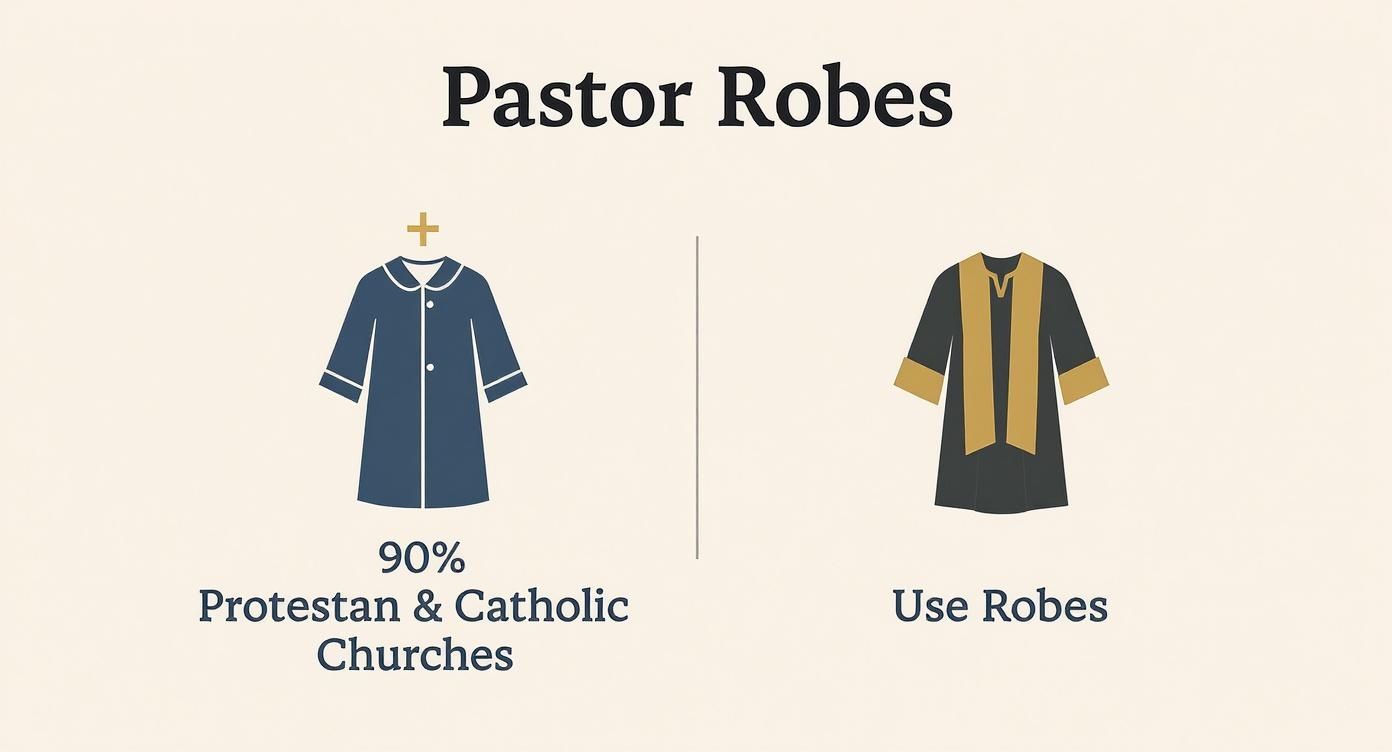 Pastor Robes

90%
Protestan & Catholic Churches

Use Robes