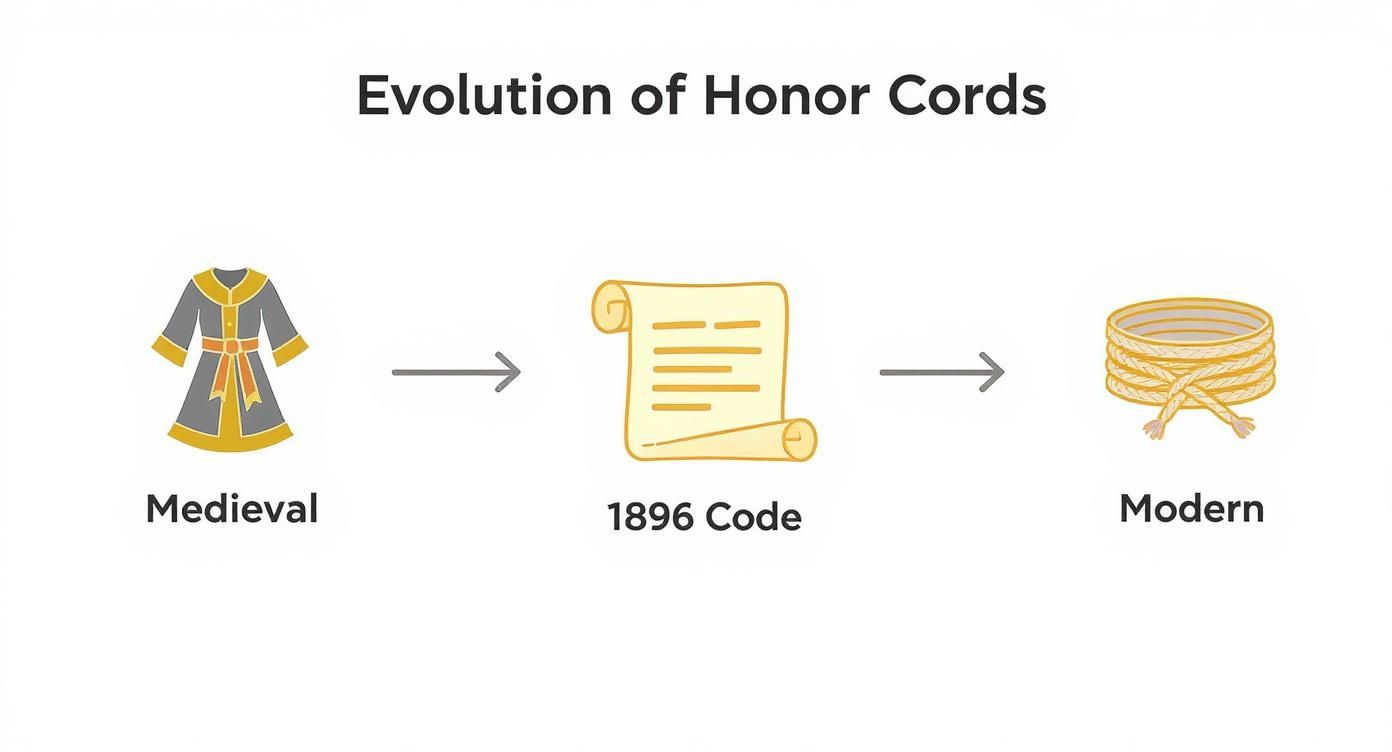 Evolution of Honor Cords

Medieval

1896 Code

Modern