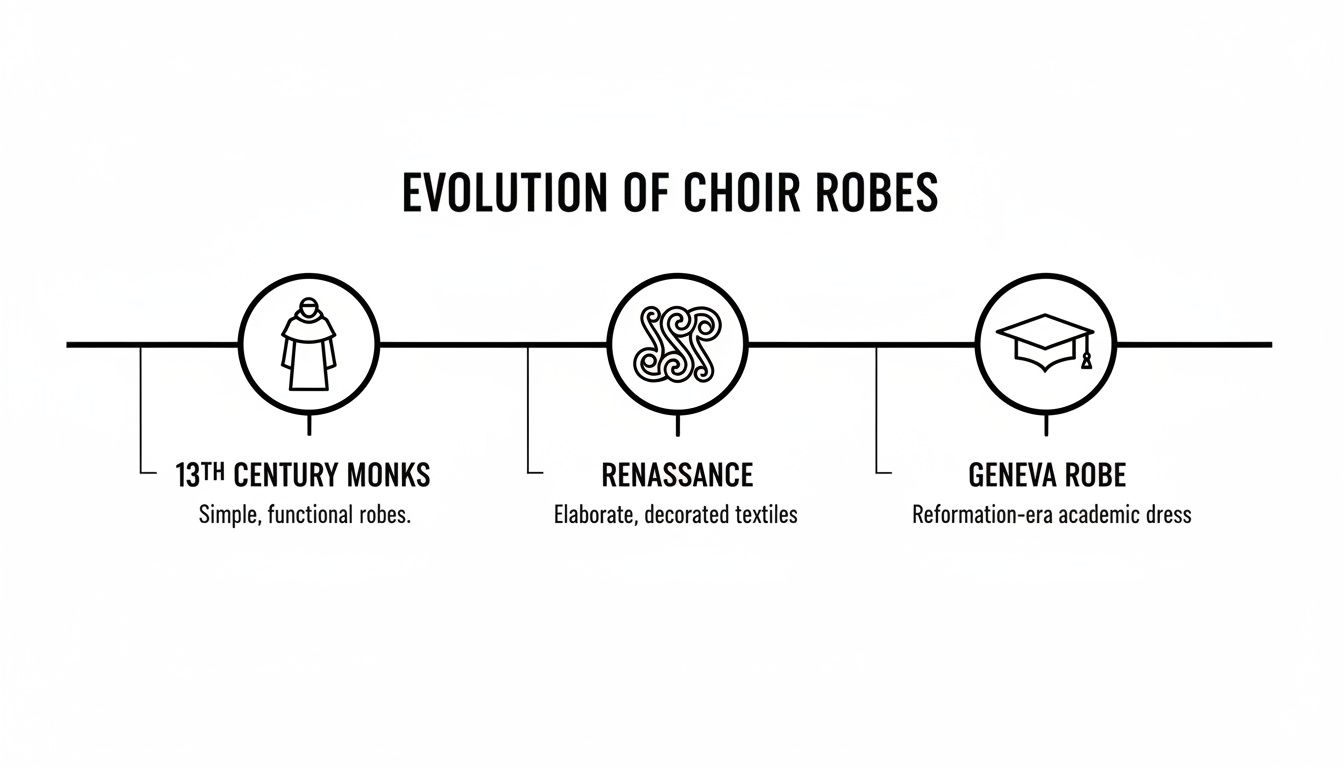 EVOLUTION OF CHOIR ROBES

13TH CENTURY MONKS
Simple, functional robes.

RENASSANCE
Elaborate, decorated textiles

GENEVA ROBE
Reformation-era academic dress