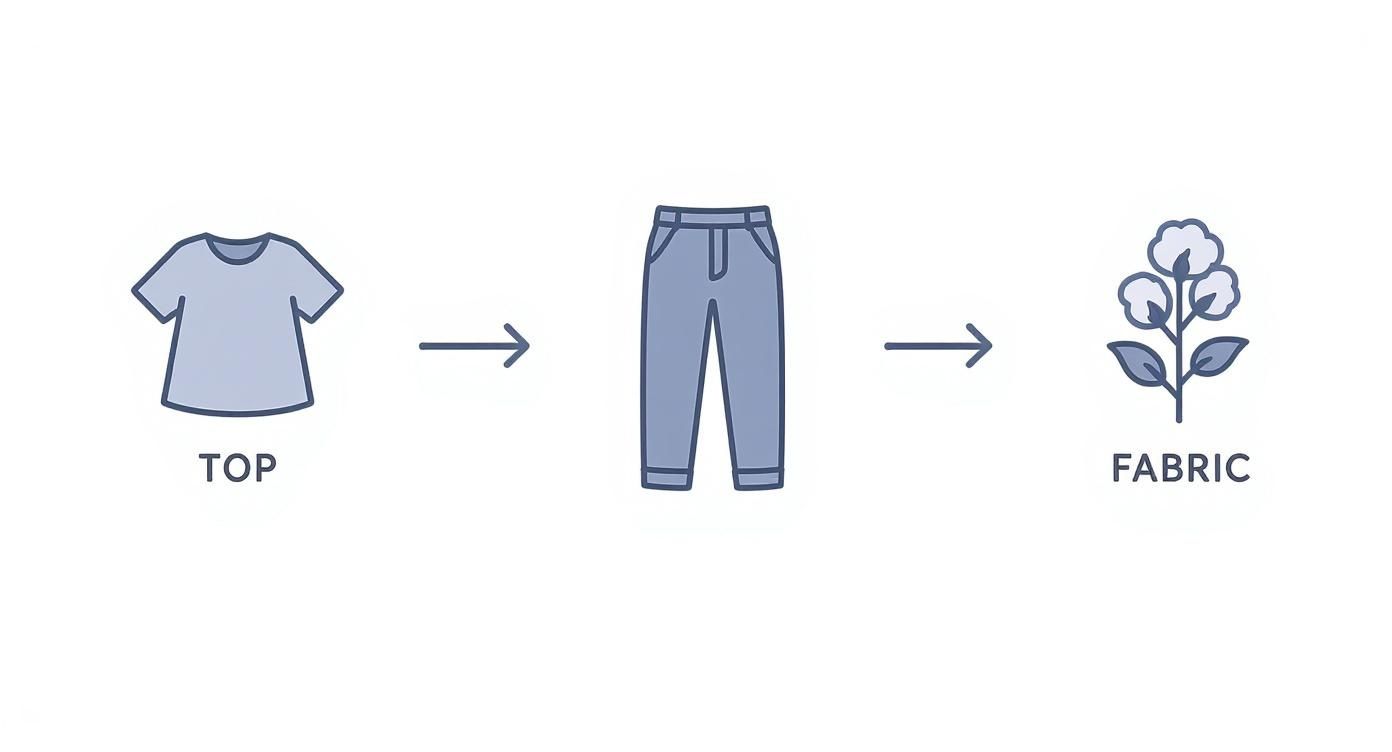 TOP

FABRIC