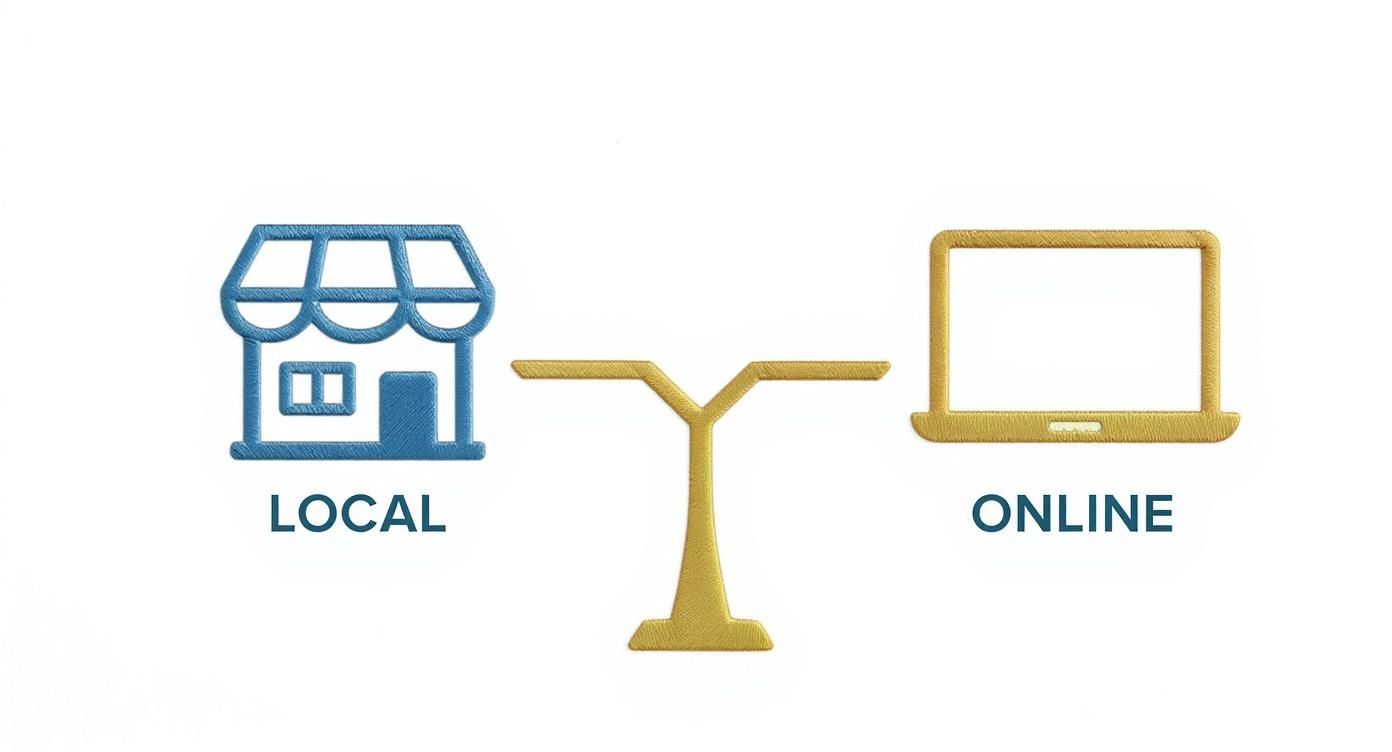 LOCAL

ONLINE