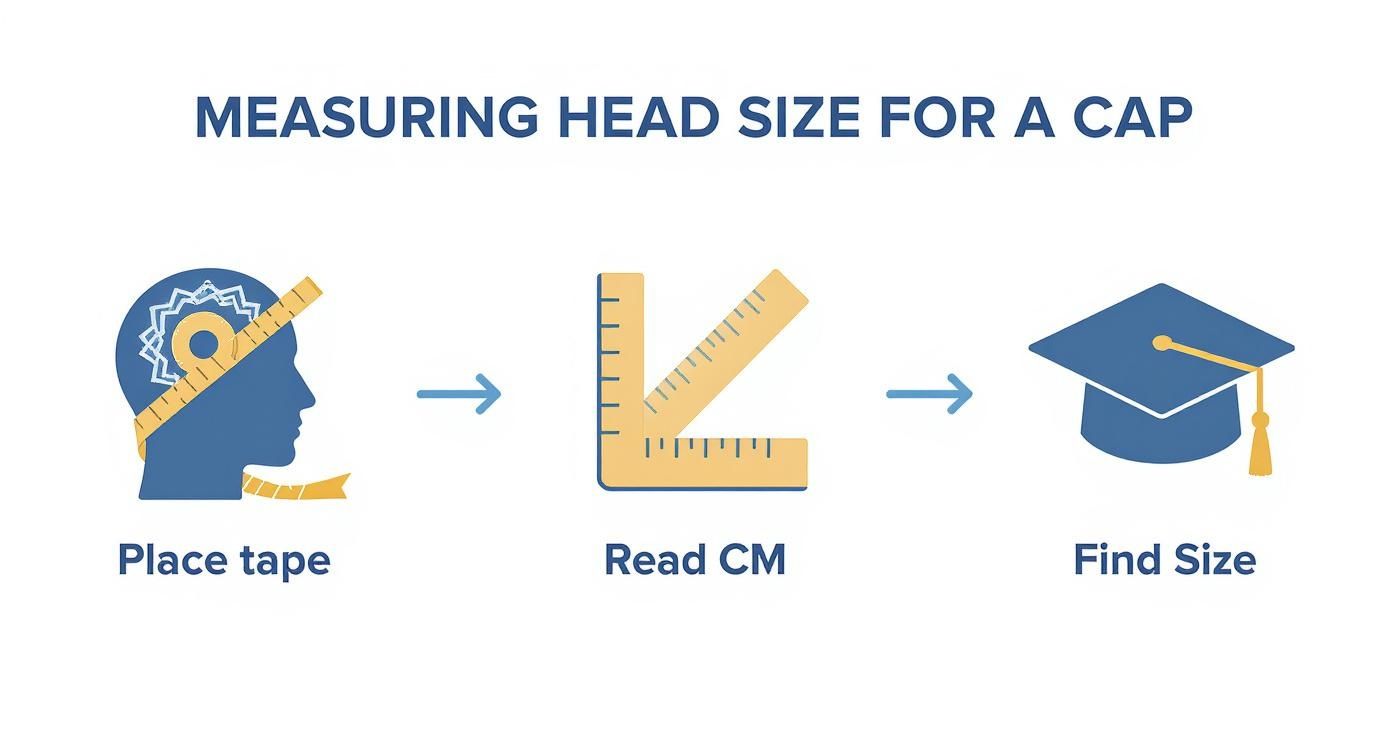 MEASURING HEAD SIZE FOR A CAP

Place tape

Read CM

Find Size