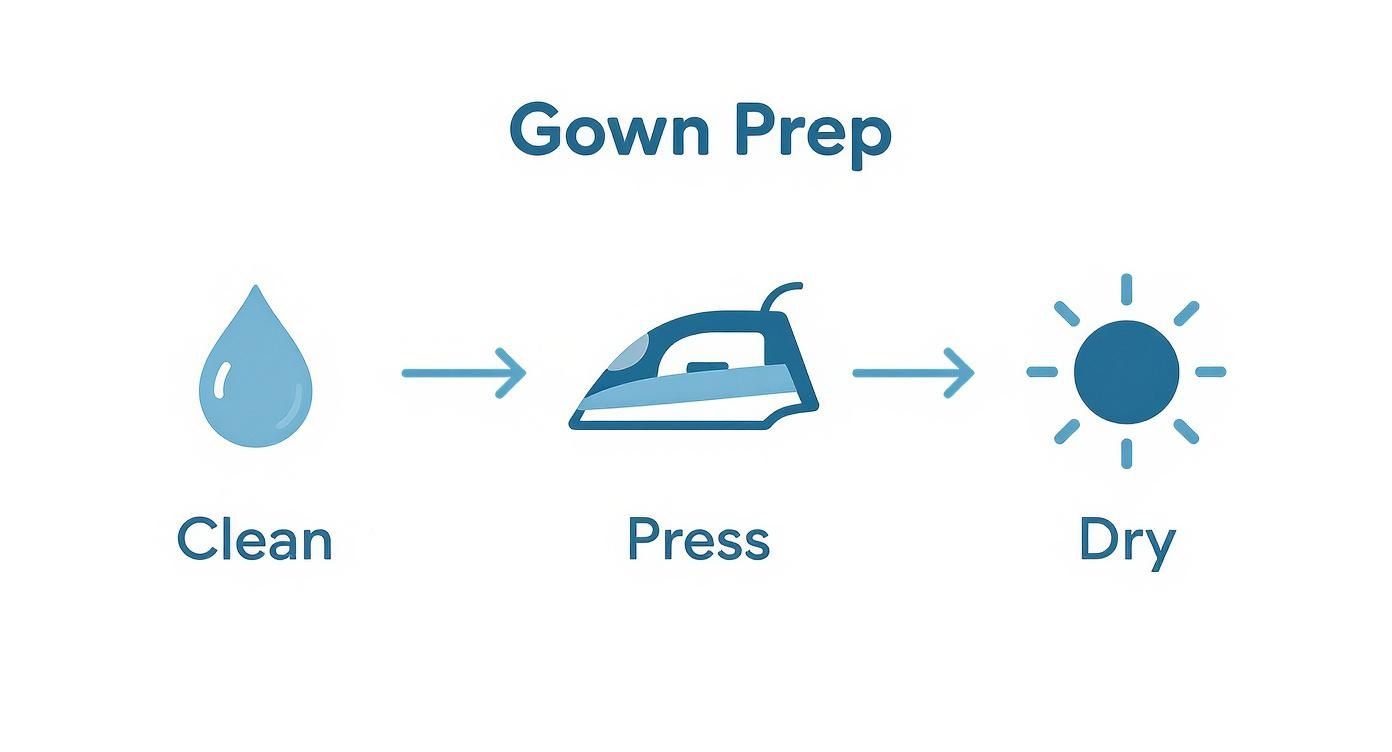 Gown Prep

Clean

Press

Dry