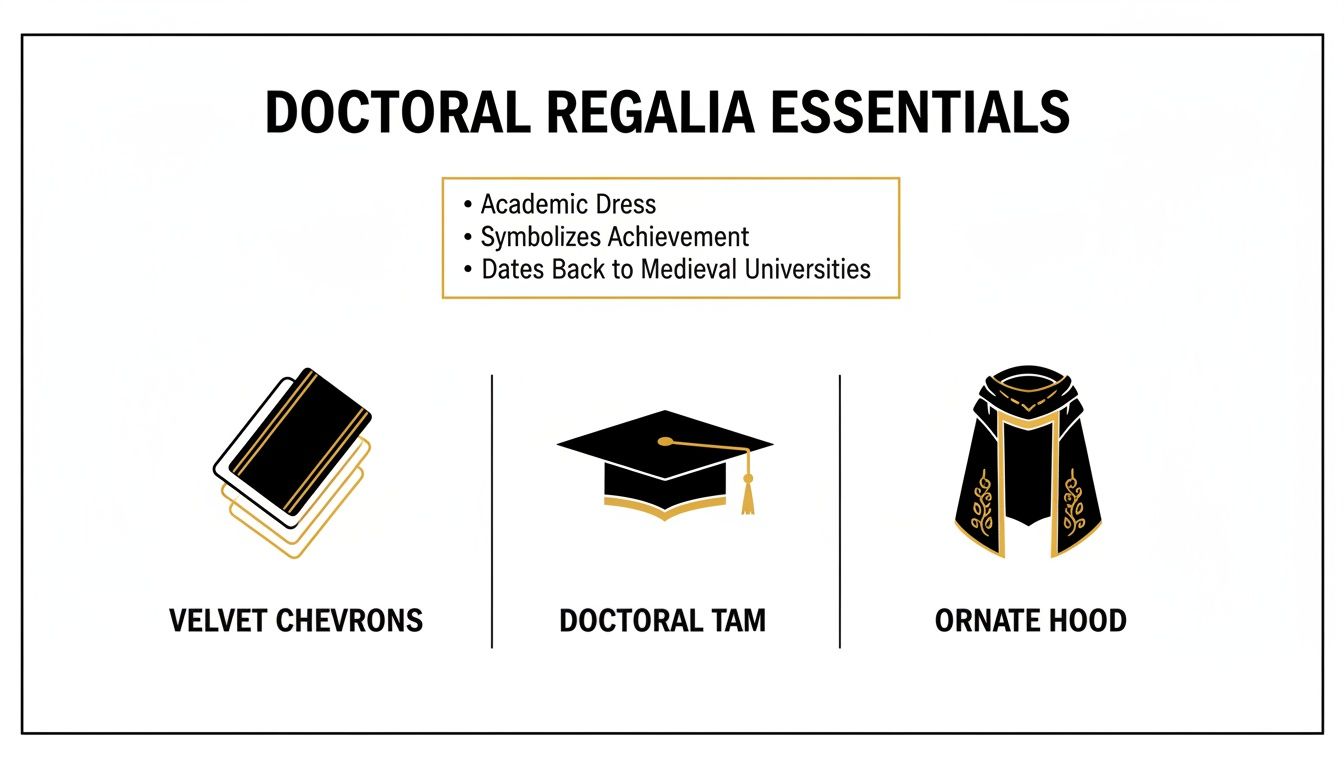 DOCTORAL REGALIA ESSENTIALS

• Academic Dress
• Symbolizes Achievement
• Dates Back to Medieval Universities

VELVET CHEVRONS

DOCTORAL TAM

ORNATE HOOD