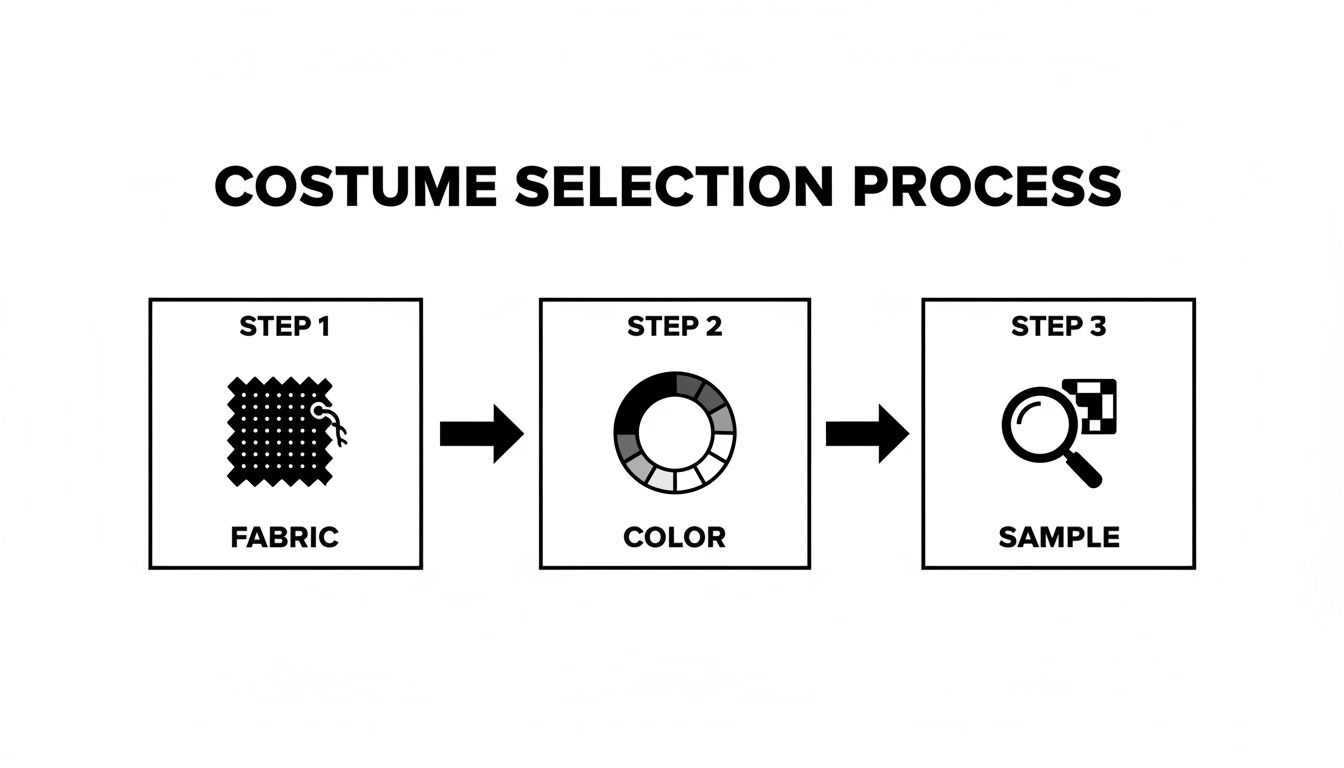 COSTUME SELECTION PROCESS

STEP 1

FABRIC

STEP 2

COLOR

STEP 3

SAMPLE