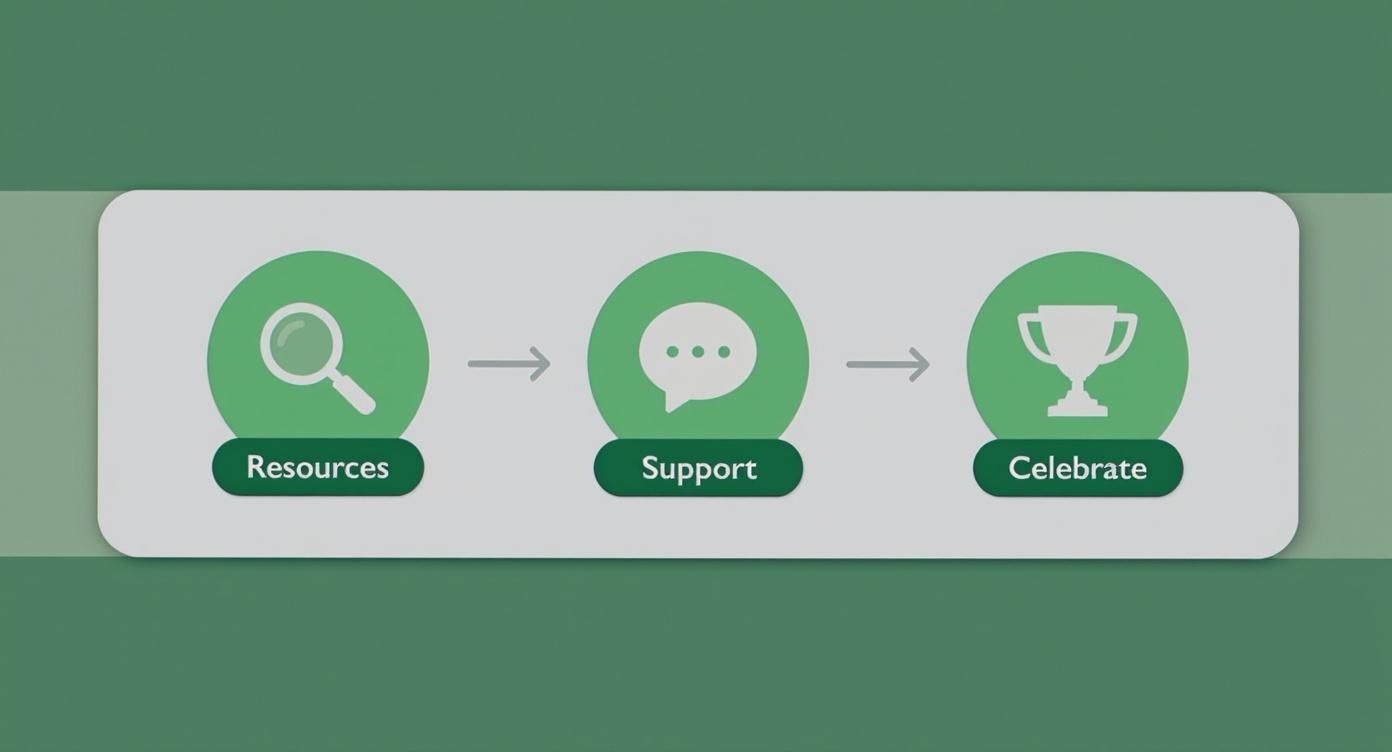 Resources

Support

Celebrate