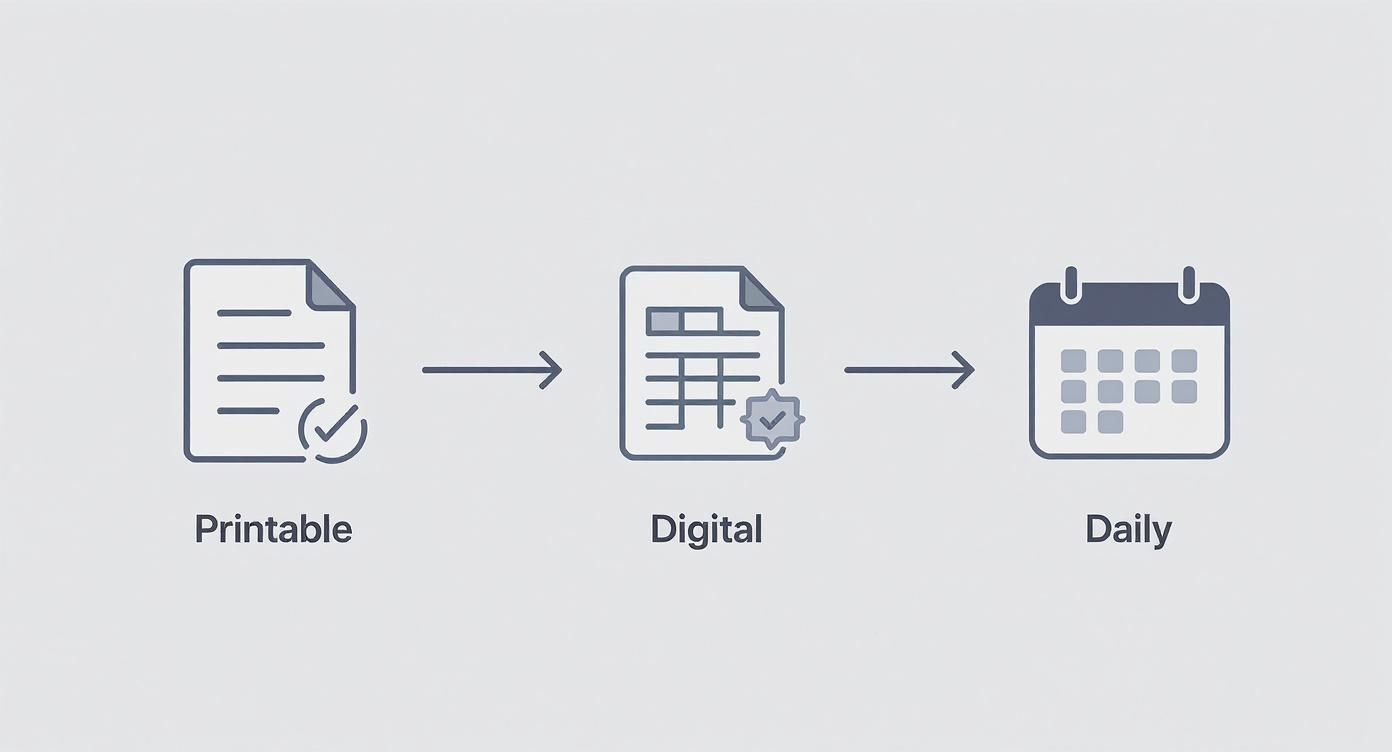 Printable

Digital

Daily