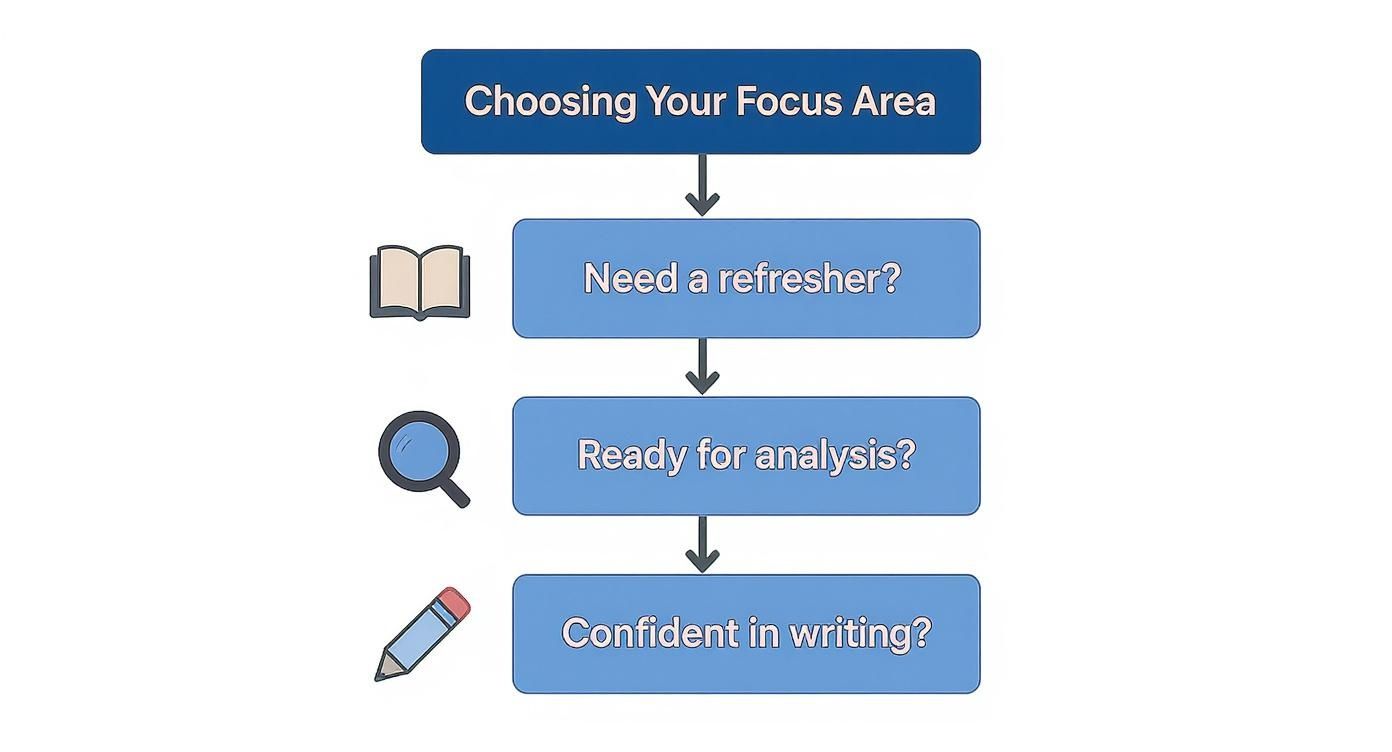 Choosing Your Focus Area

Need a refresher?

Ready for analysis?

Confident in writing?