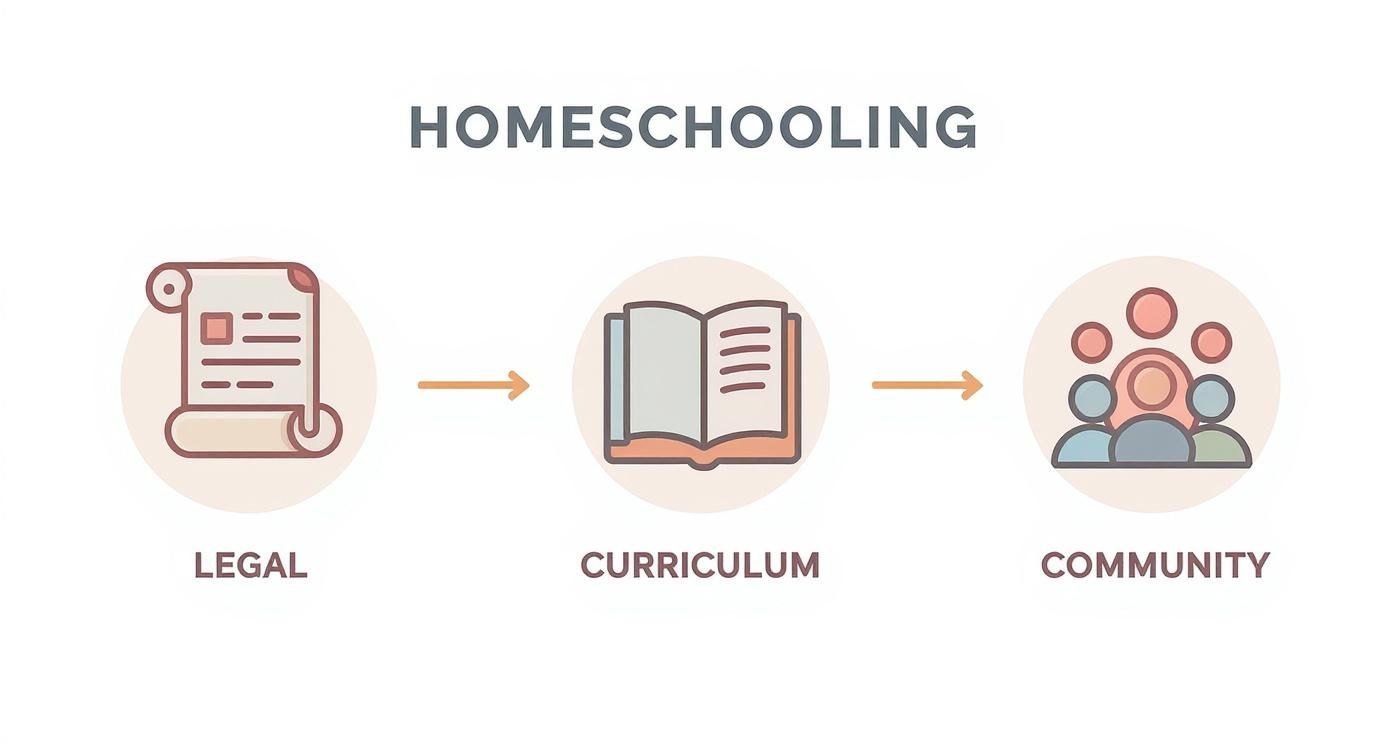 HOMESCHOOLING

LEGAL

CURRICULUM

COMMUNITY