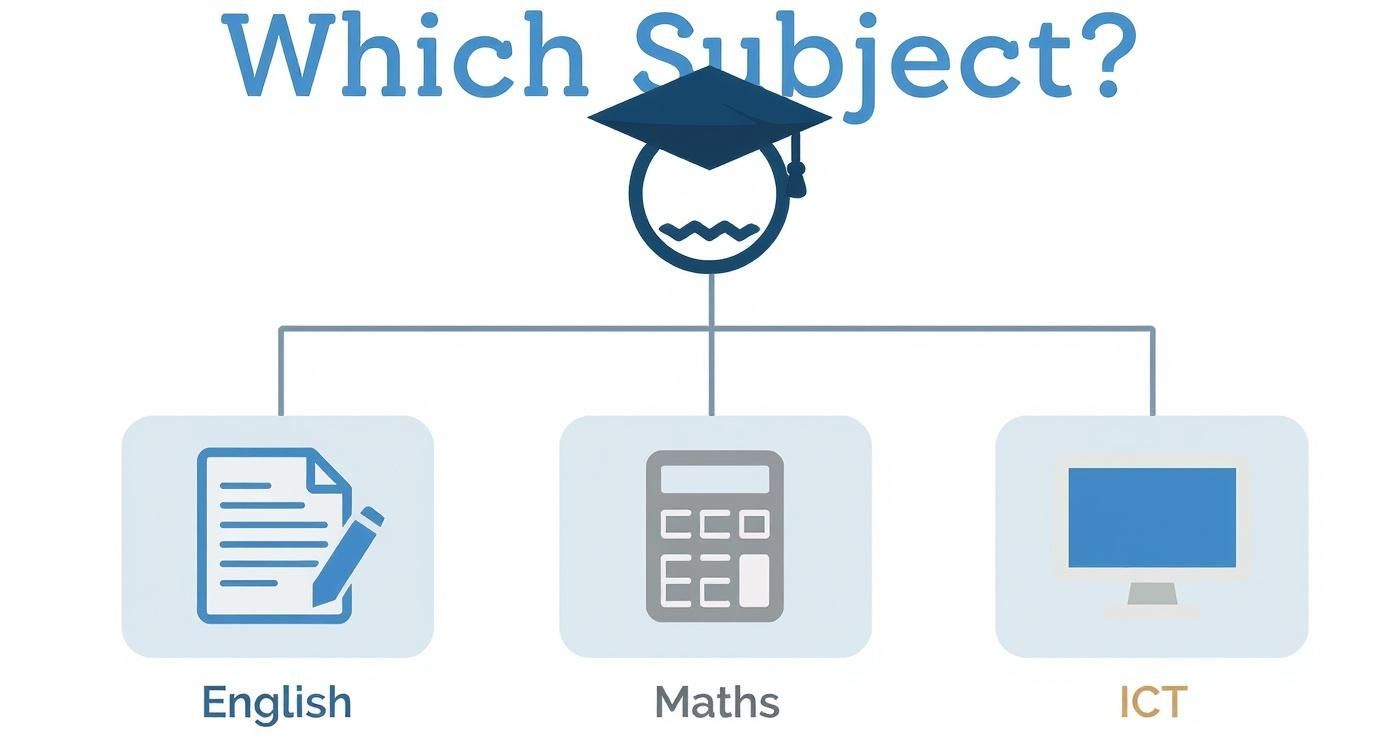 Which Subject?

English

Maths

ICT