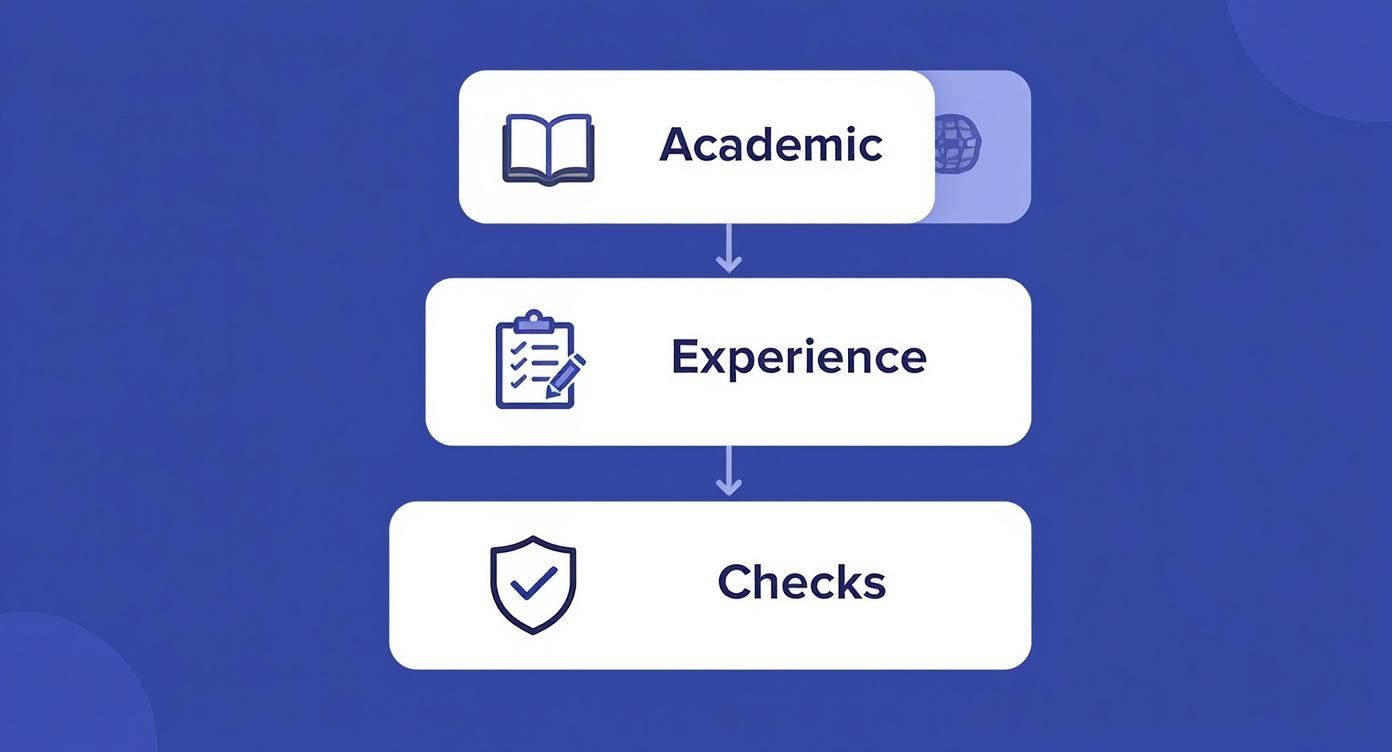 Academic

Experience

Checks