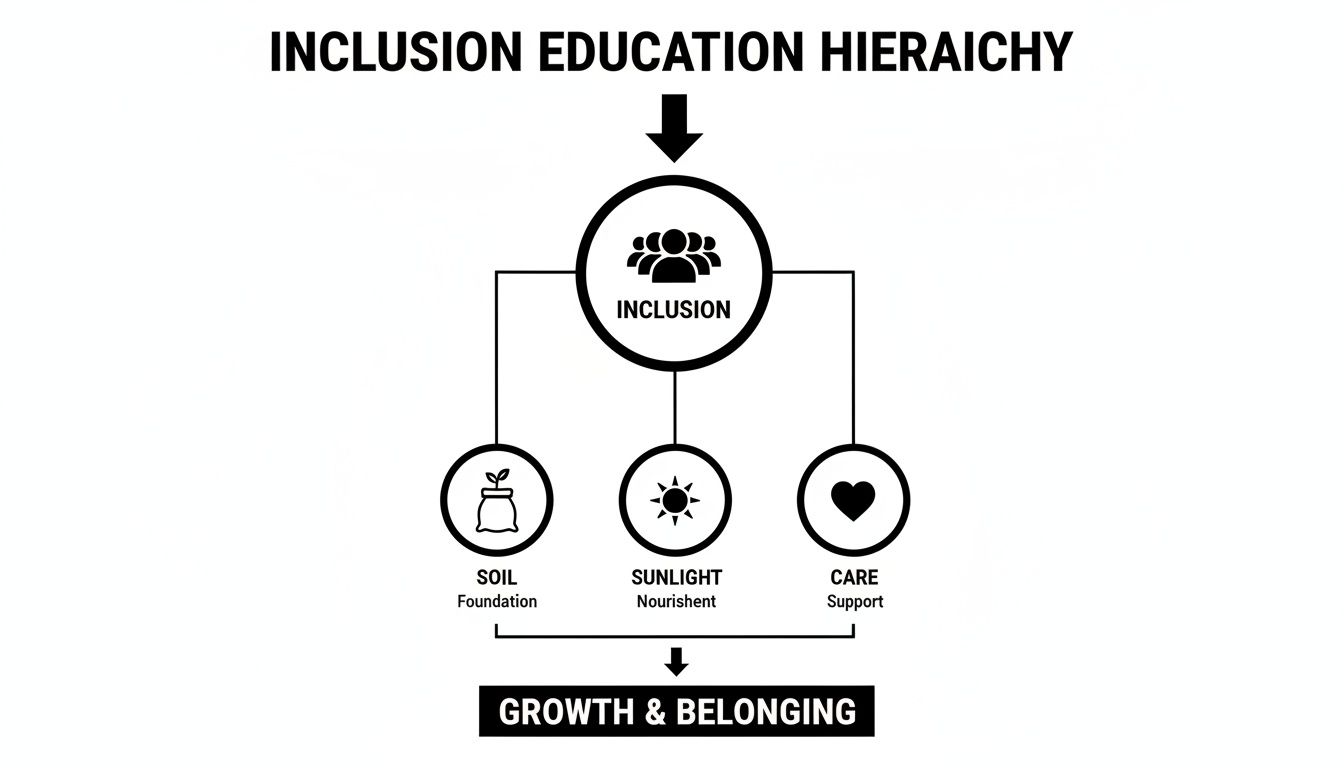 INCLUSION EDUCATION HIERAICHY

INCLUSION

SOIL
Foundation

SUNLIGHT
Nourishent

CARE
Support

GROWTH & BELONGING