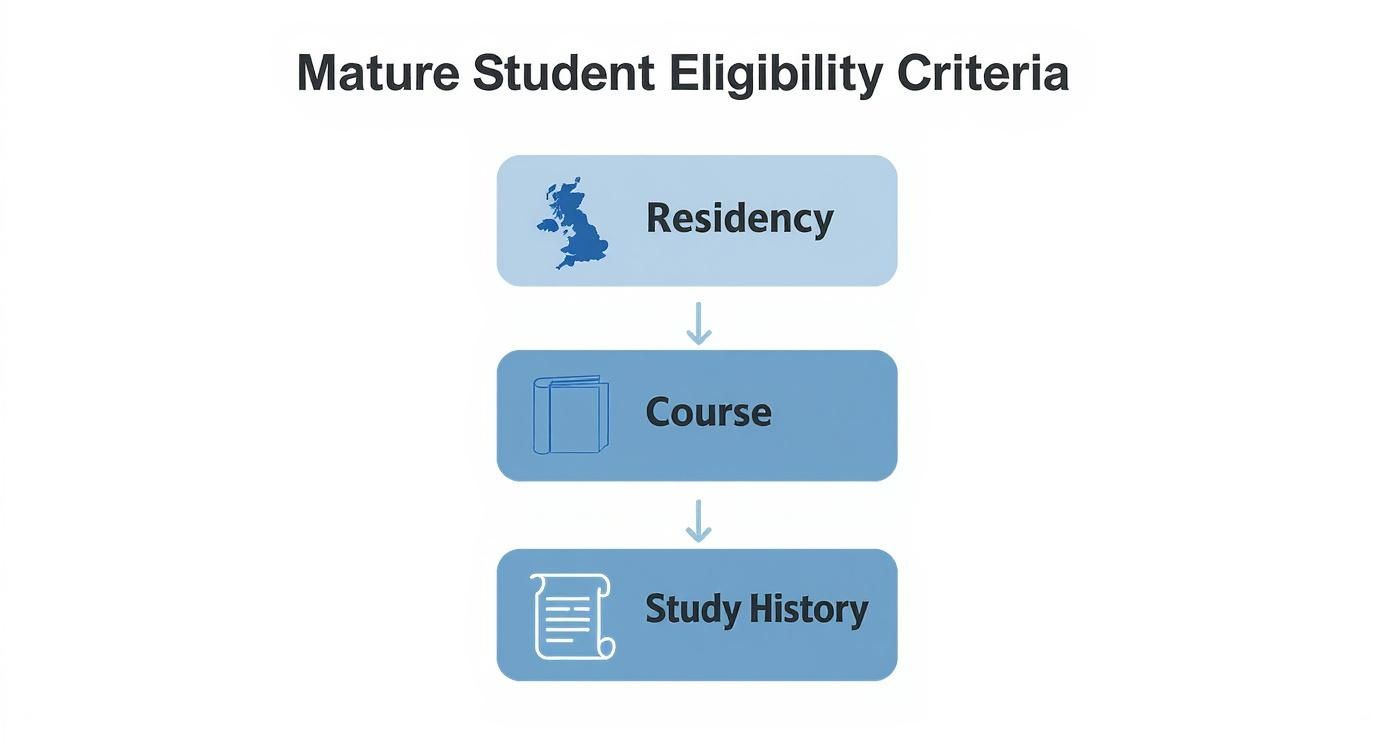 Mature Student Eligibility Criteria

Residency

Course

Study History