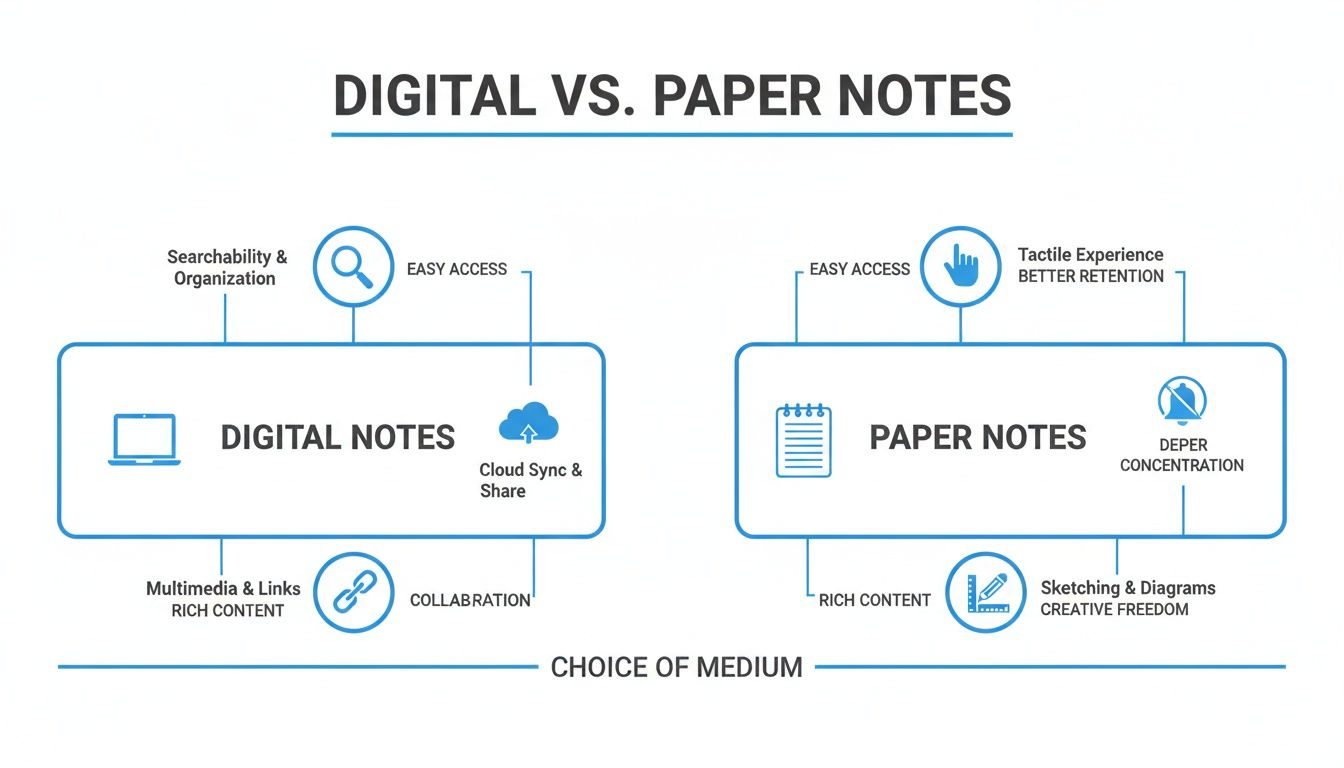 DIGITAL VS. PAPER NOTES

Searchability & Organization

EASY ACCESS

DIGITAL NOTES

Cloud Sync & Share

Multimedia & Links
RICH CONTENT

COLLABRATION

EASY ACCESS

Tactile Experience
BETTER RETENTION

PAPER NOTES

DEPER CONCENTRATION

RICH CONTENT

Sketching & Diagrams
CREATIVE FREEDOM

CHOICE OF MEDIUM