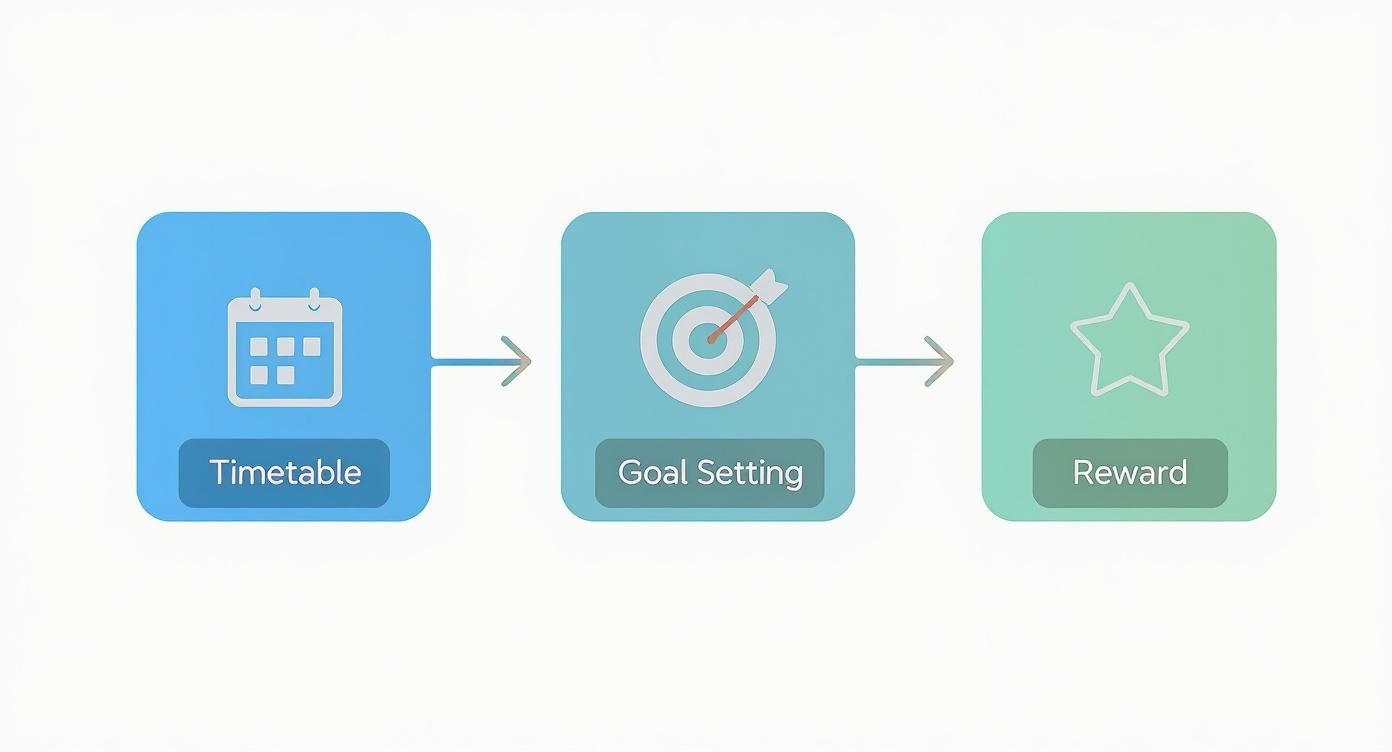 Timetable

Goal Setting

Reward