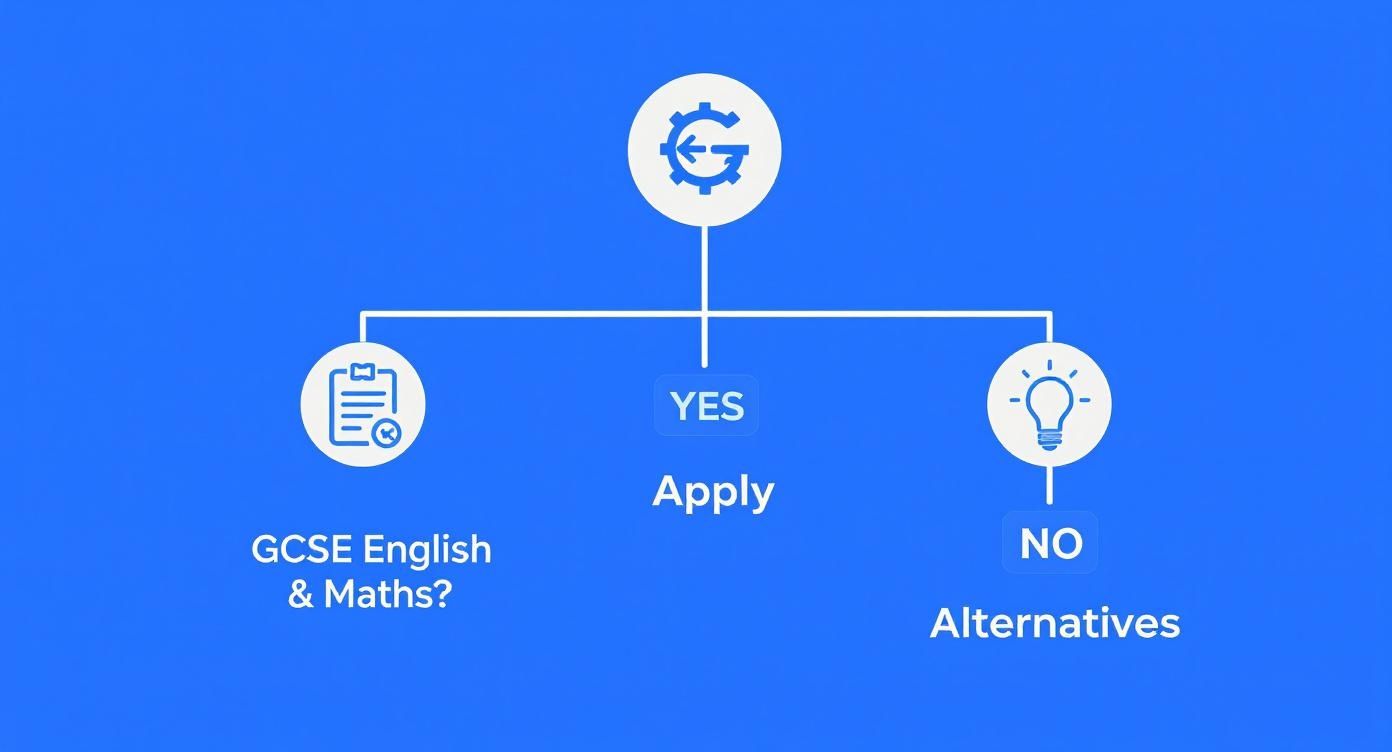 GCSE English & Maths?

YES

Apply

NO

Alternatives