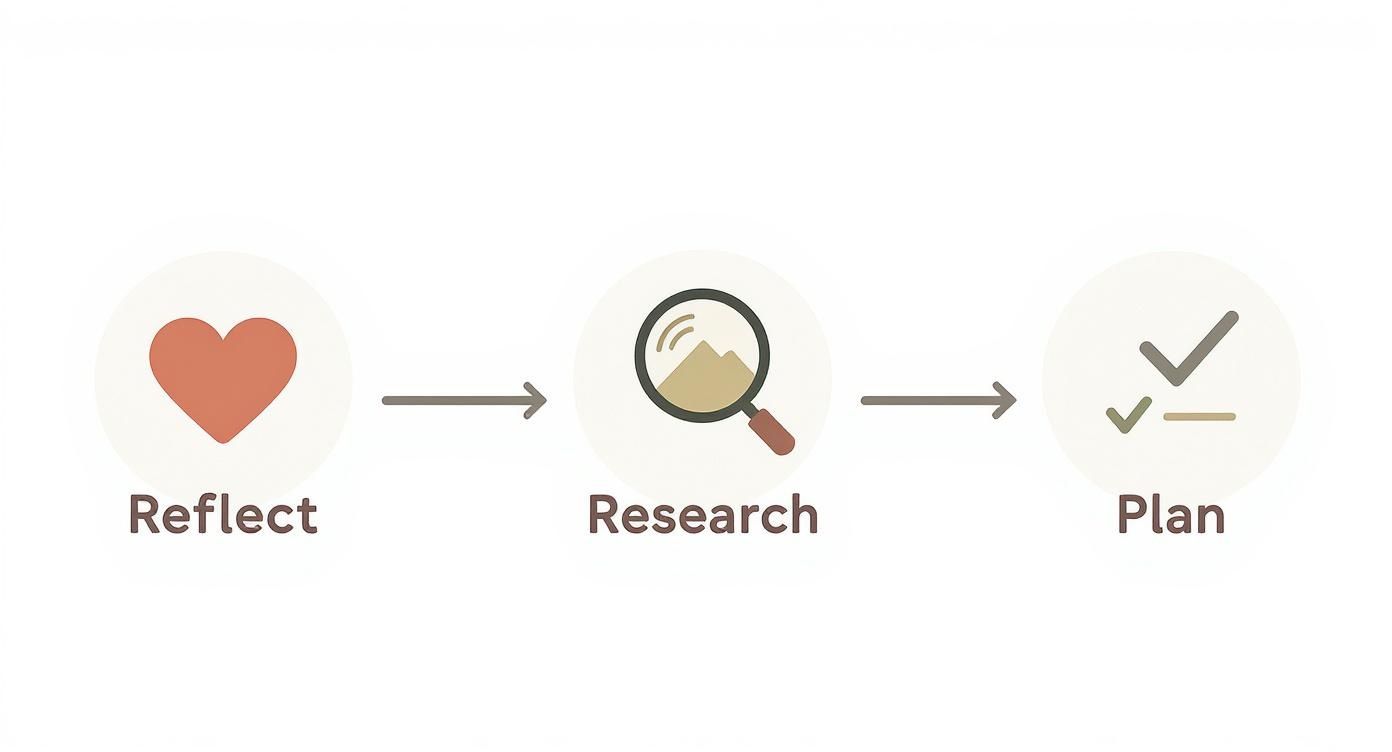 Reflect

Research

Plan