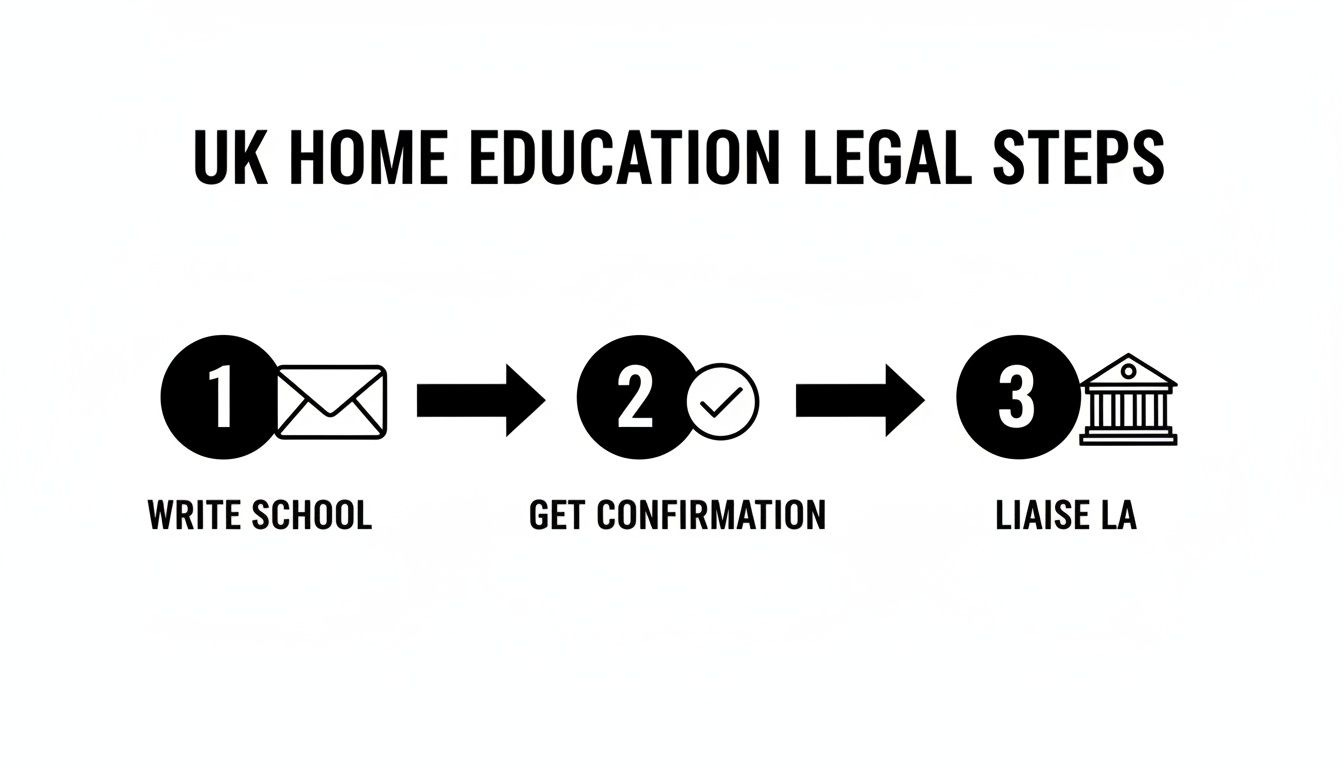 UK HOME EDUCATION LEGAL STEPS

1

WRITE SCHOOL

2

GET CONFIRMATION

3

LIAISE LA