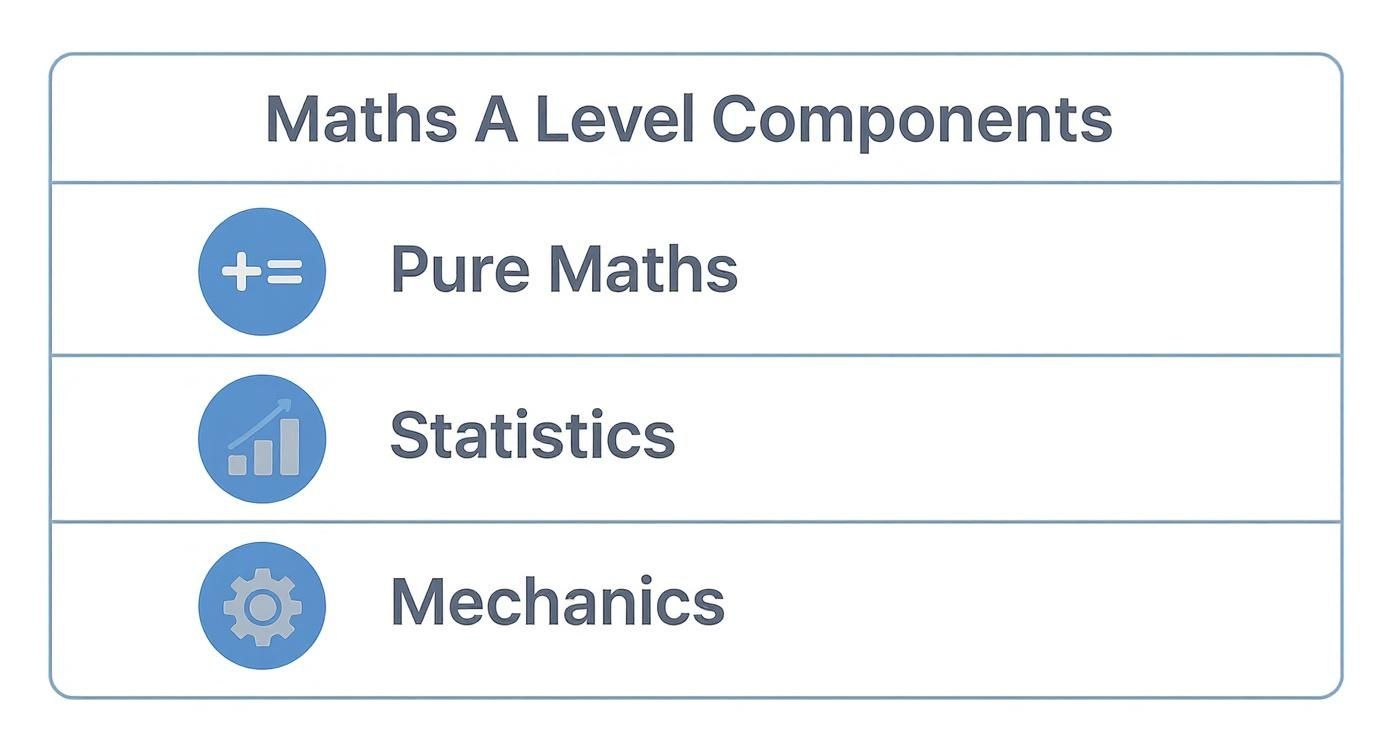 Maths A Level Components

+=

Pure Maths

Statistics

Mechanics