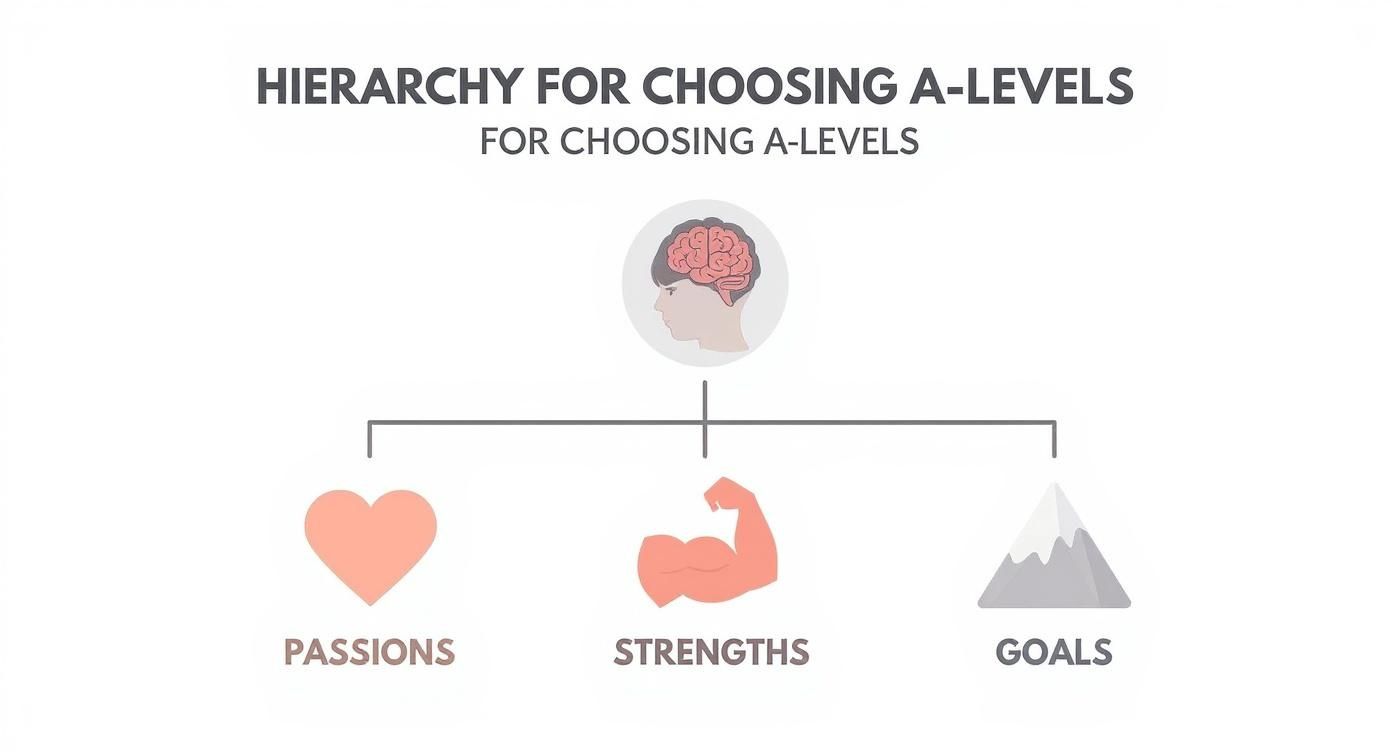 HIERARCHY FOR CHOOSING A-LEVELS
FOR CHOOSING A-LEVELS

PASSIONS

STRENGTHS

GOALS