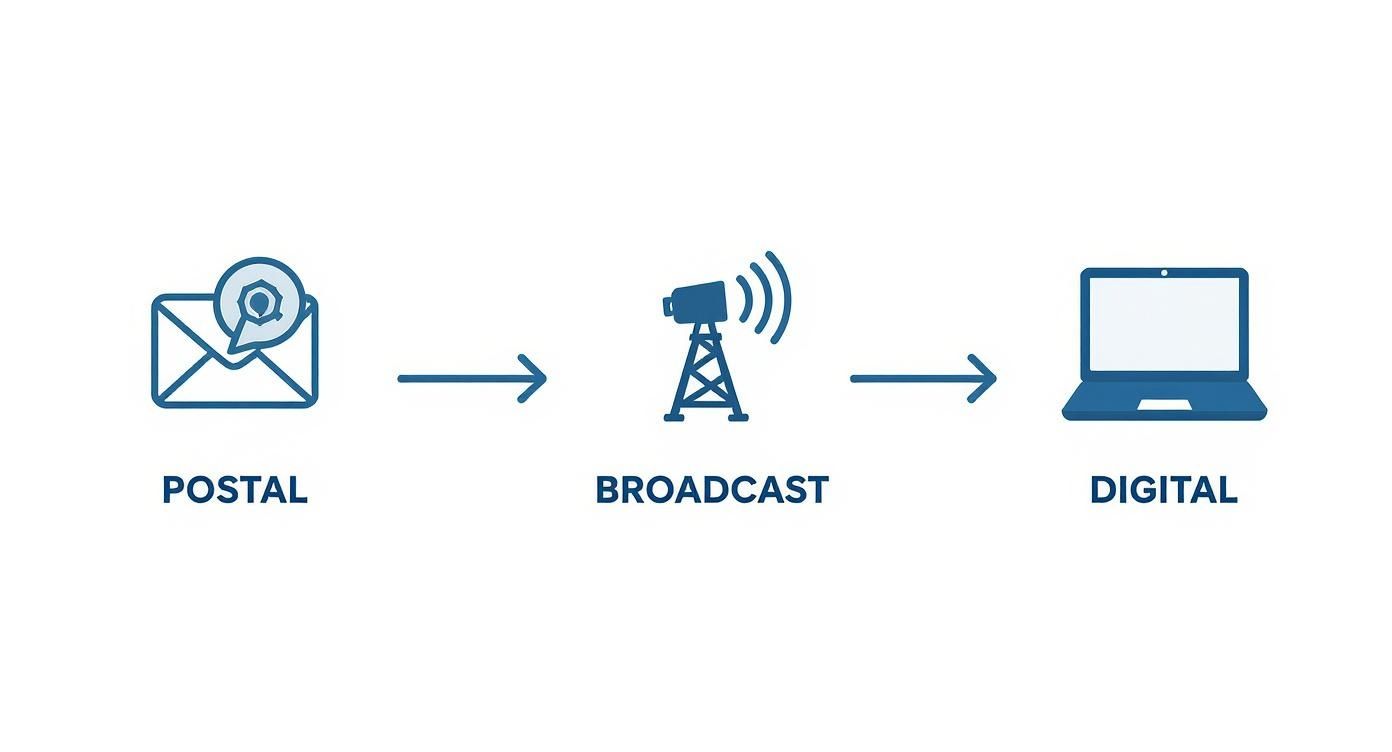 POSTAL

BROADCAST

DIGITAL