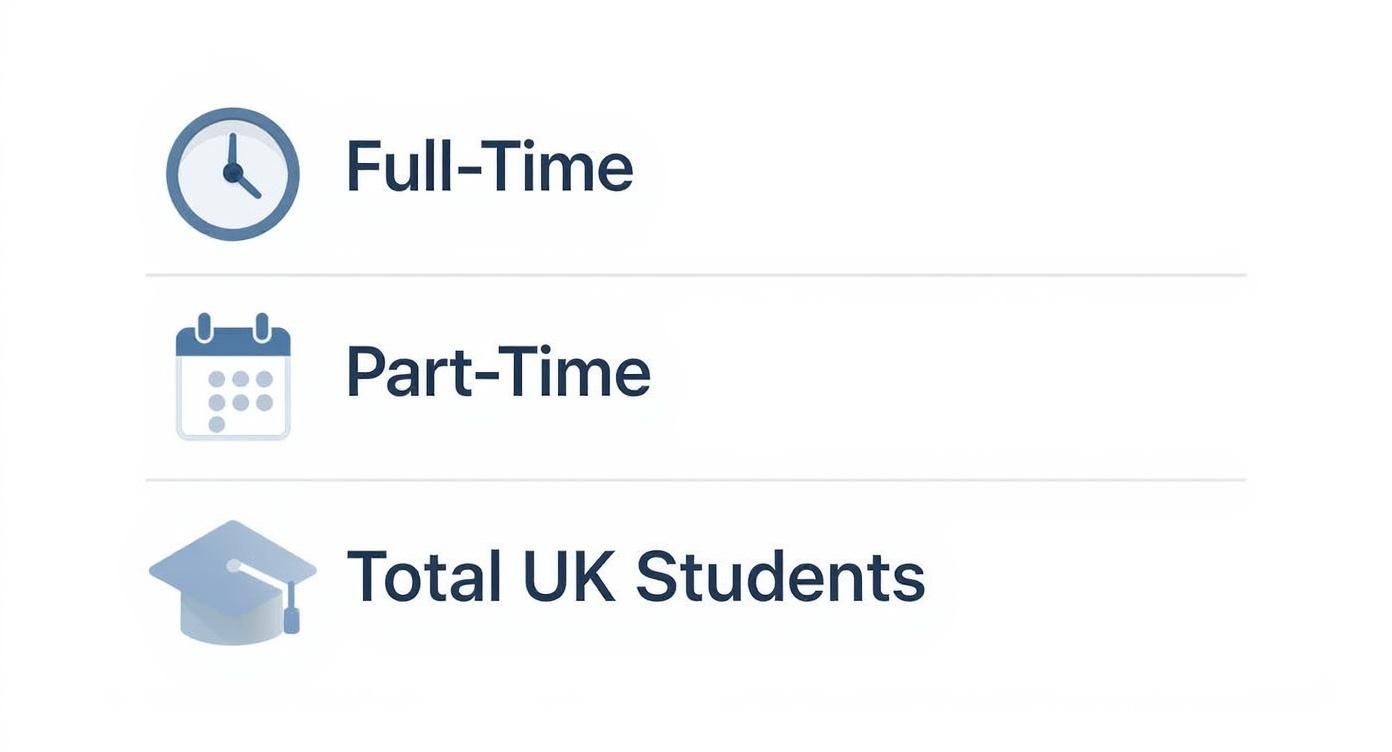 Full-Time

Part-Time

Total UK Students