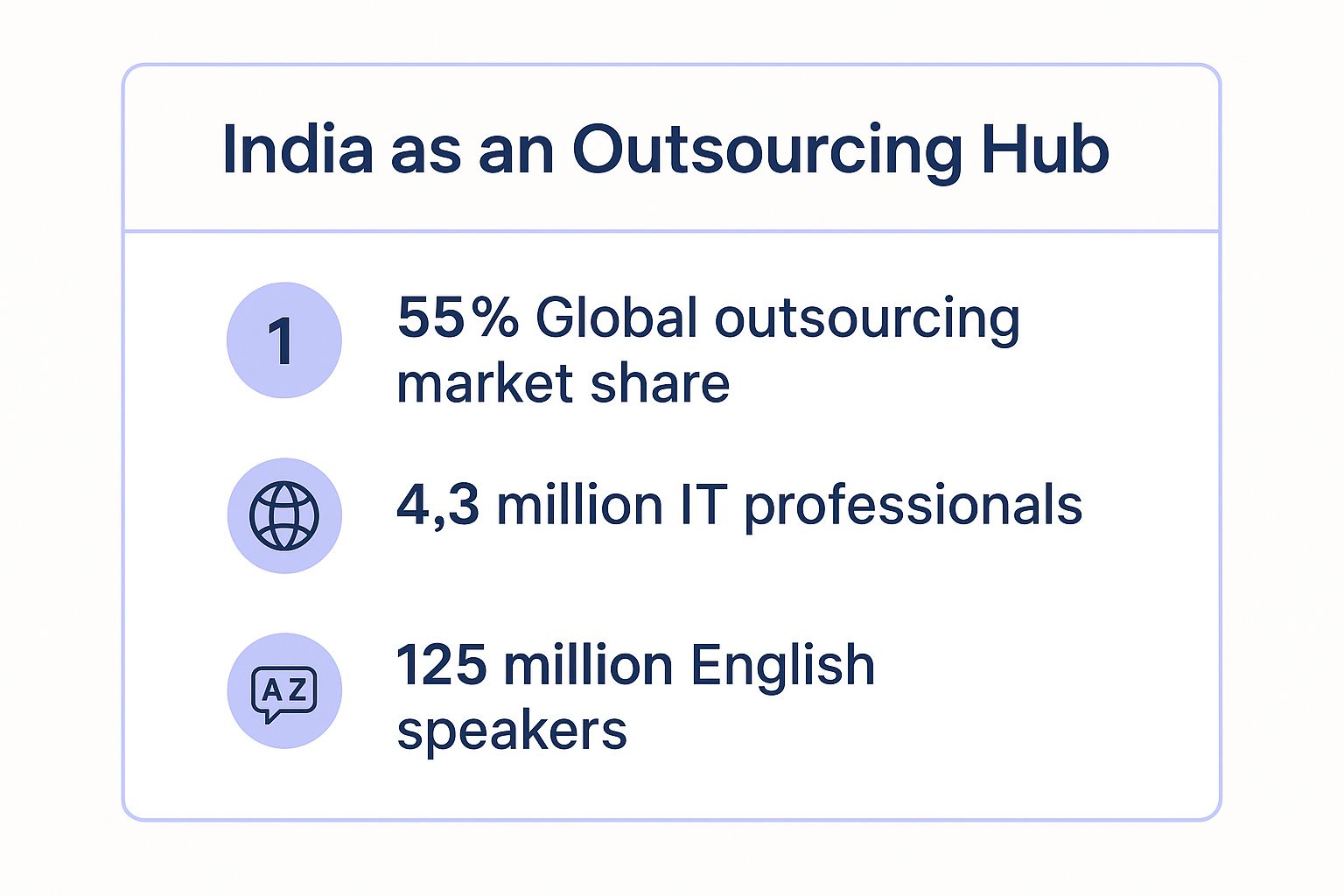 India as an Outsourcing Hub

1

55% Global outsourcing market share

4,3 million IT professionals

A Z

125 million English speakers