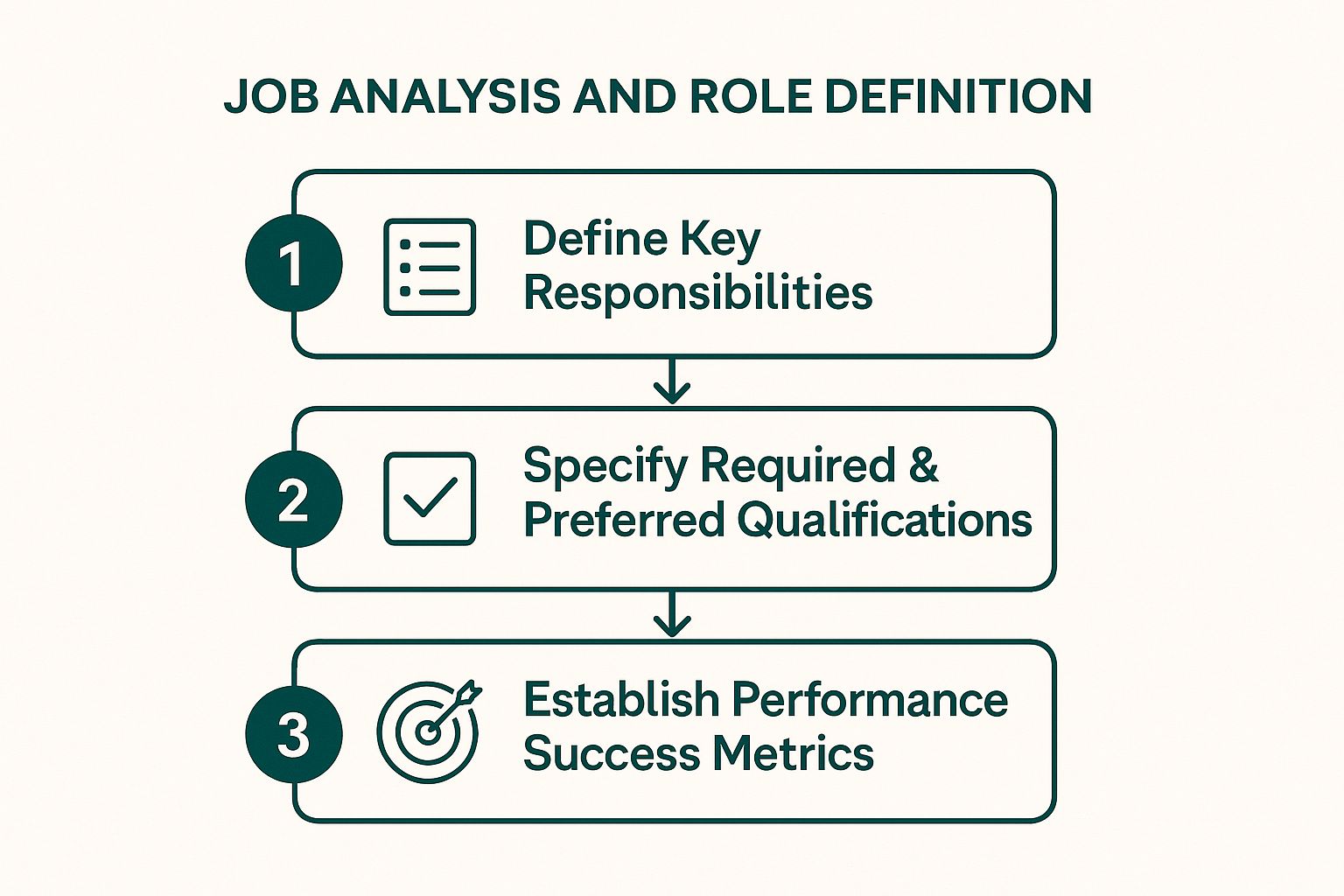 JOB ANALYSIS AND ROLE DEFINITION

1 Define Key Responsibilities

2 Specify Required & Preferred Qualifications

3 Establish Performance Success Metrics