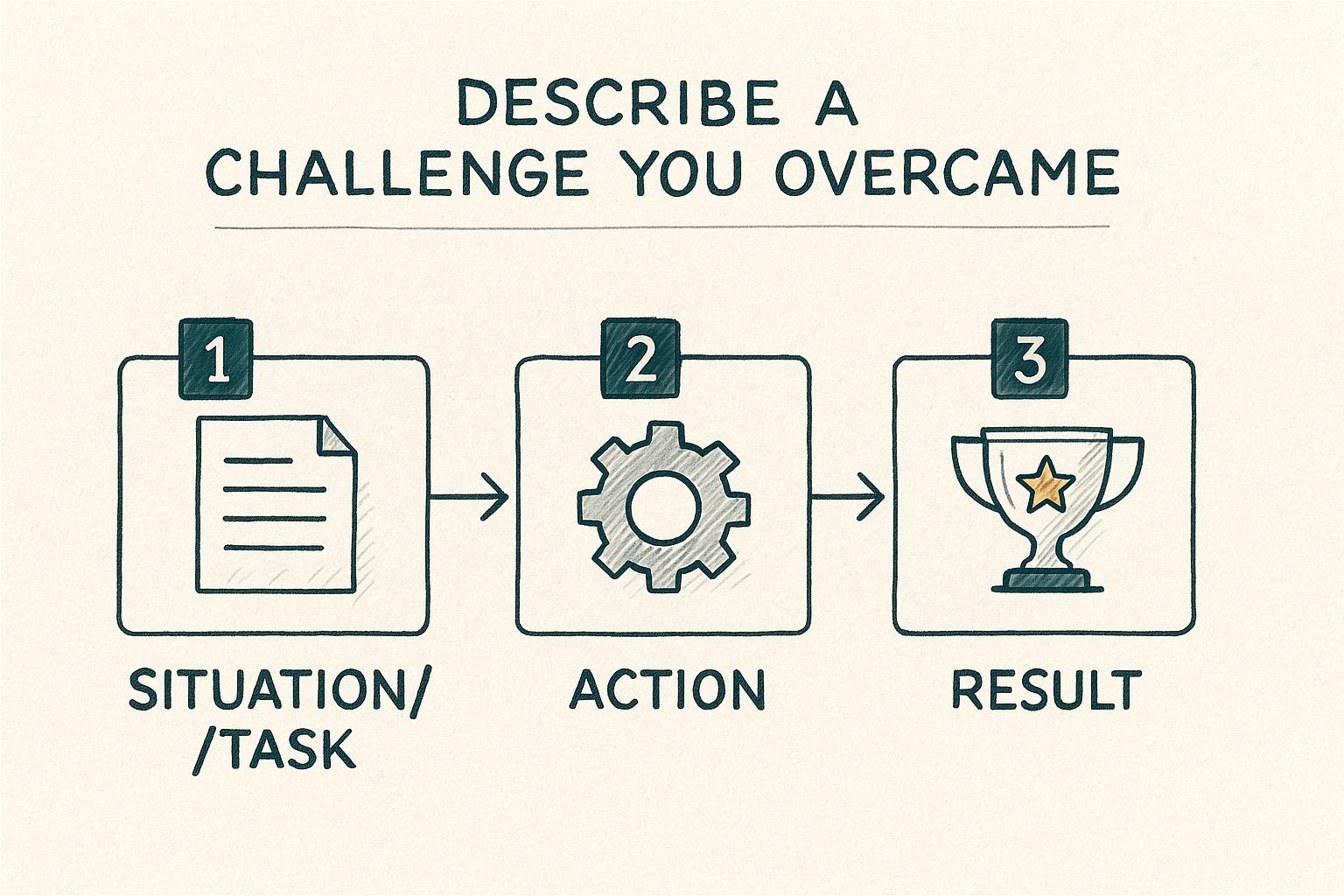 DESCRIBE A
CHALLENGE YOU OVERCAME

1

SITUATION/
/TASK

2

ACTION

3

RESULT