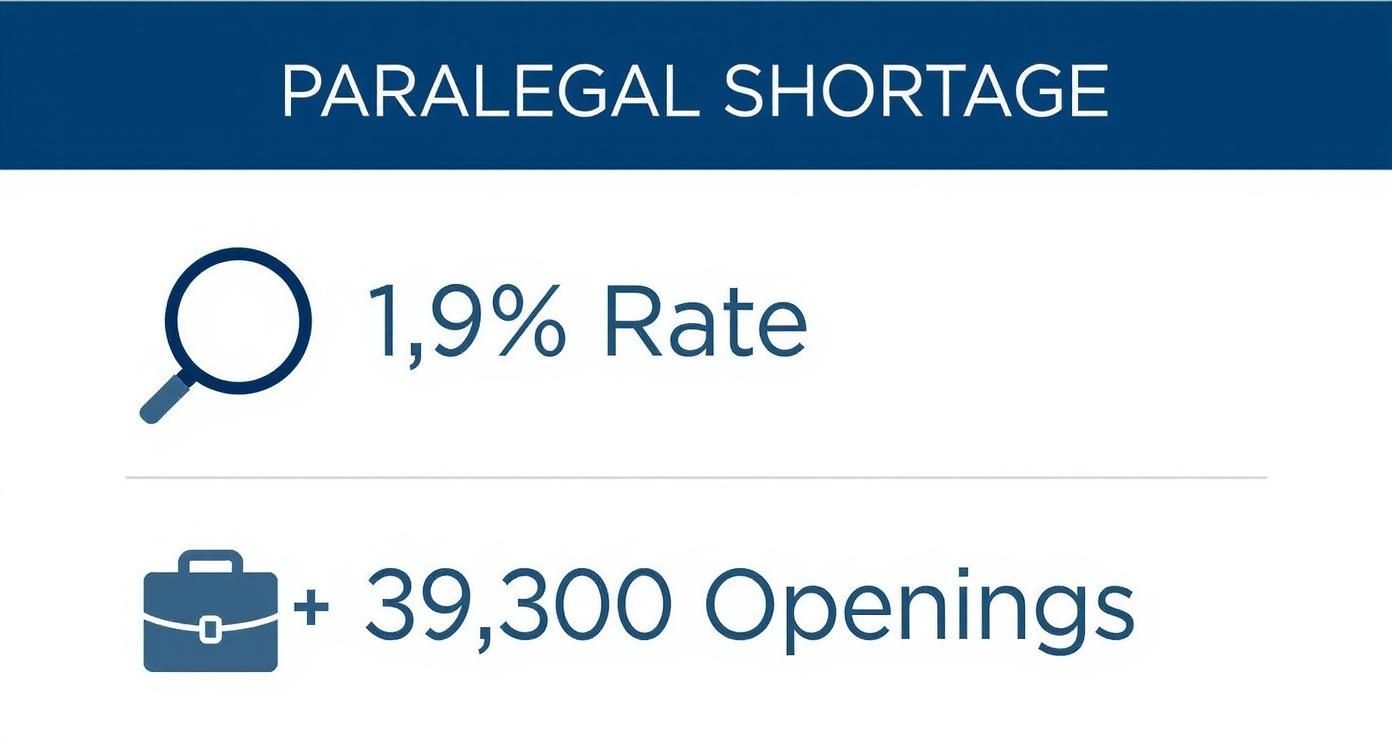 PARALEGAL SHORTAGE

1,9% Rate

+ 39,300 Openings