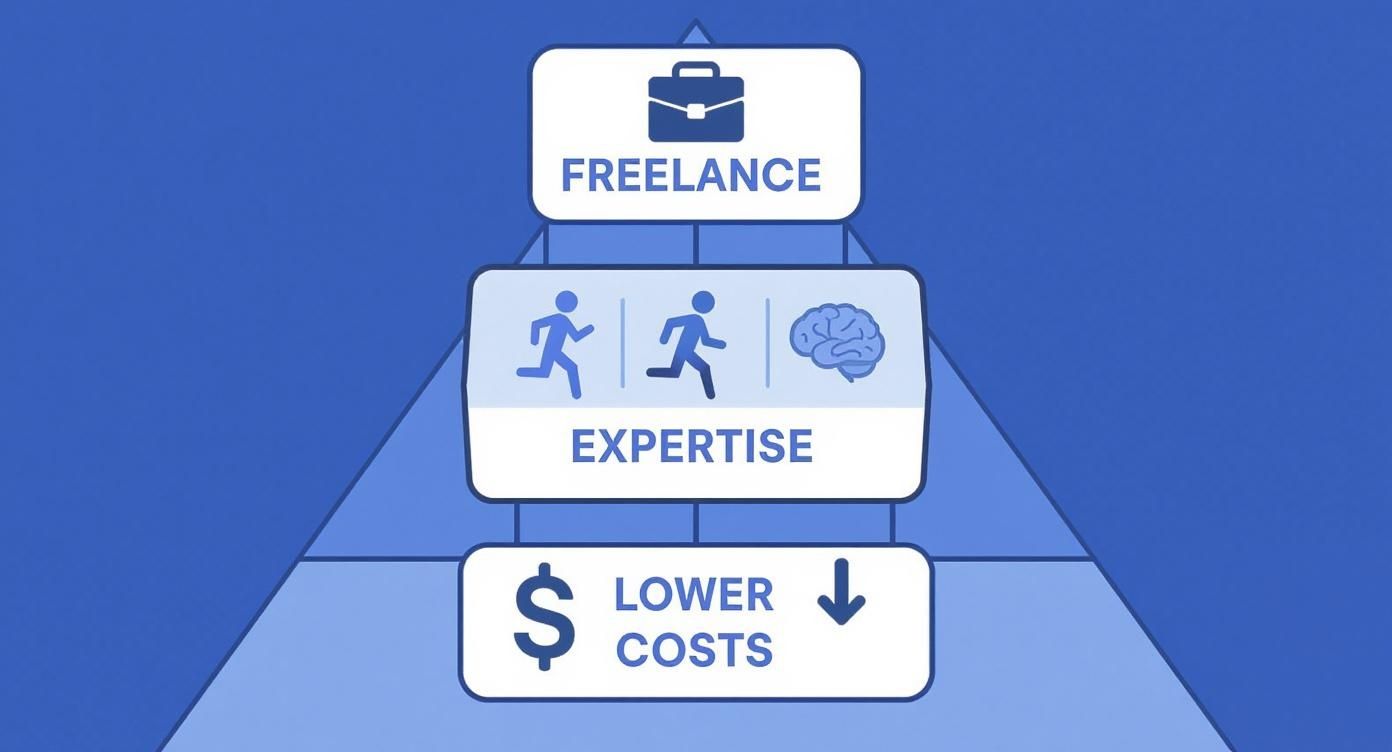 FREELANCE

EXPERTISE

$ LOWER COSTS