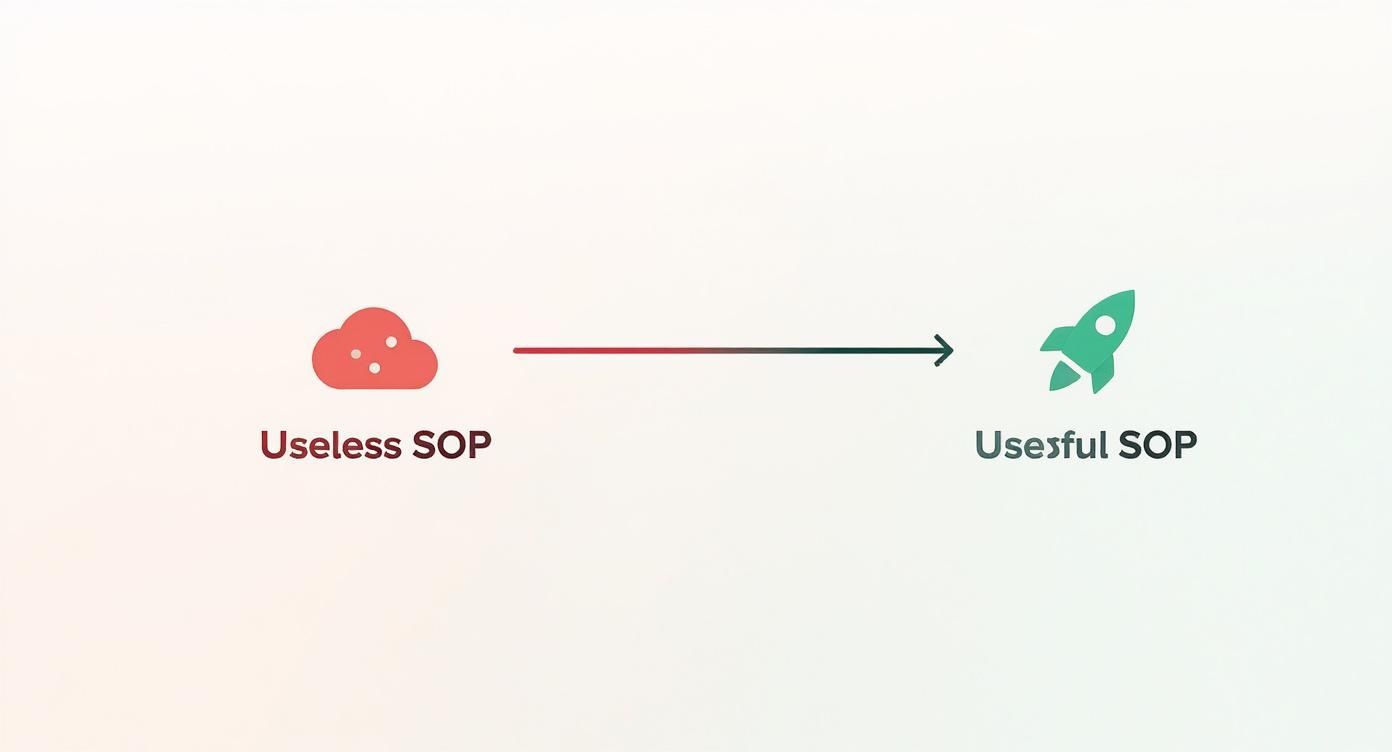 Useless SOP

Usesful SOP