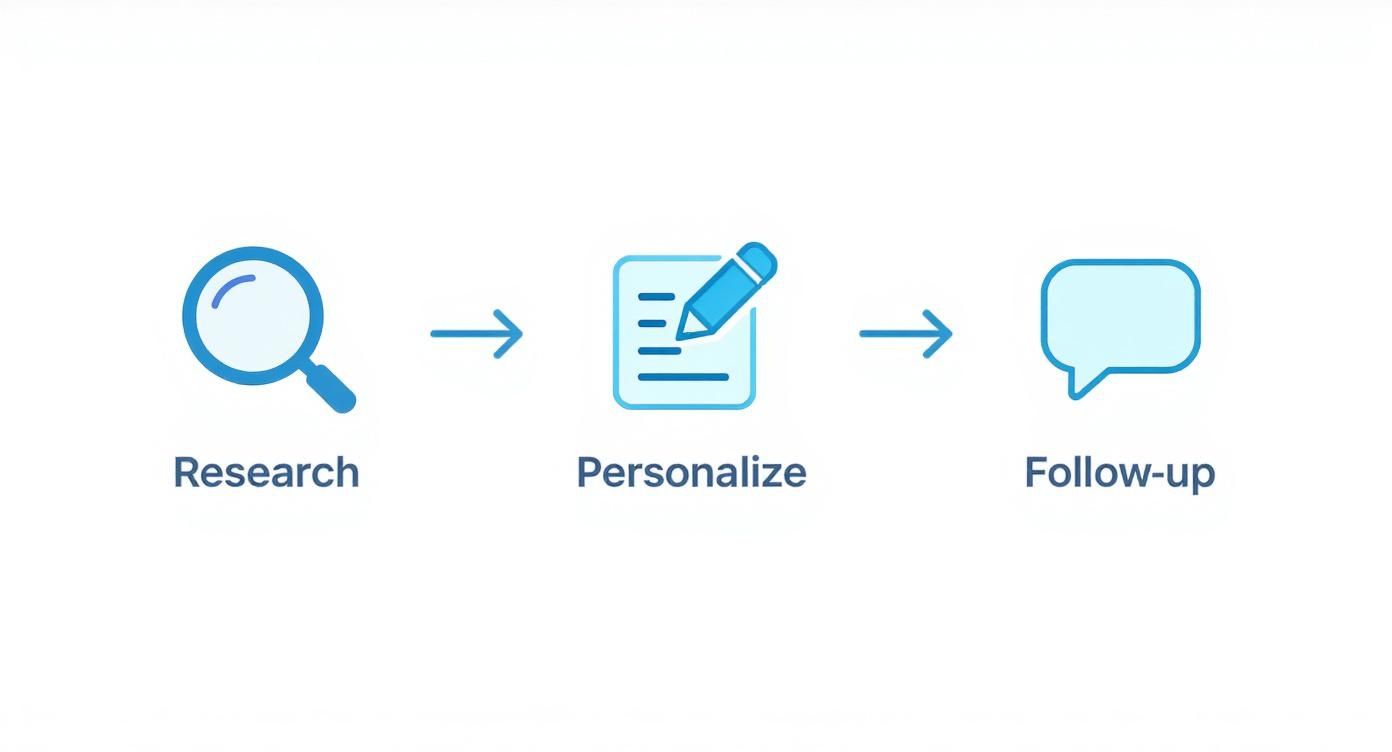 Research

Personalize

Follow-up