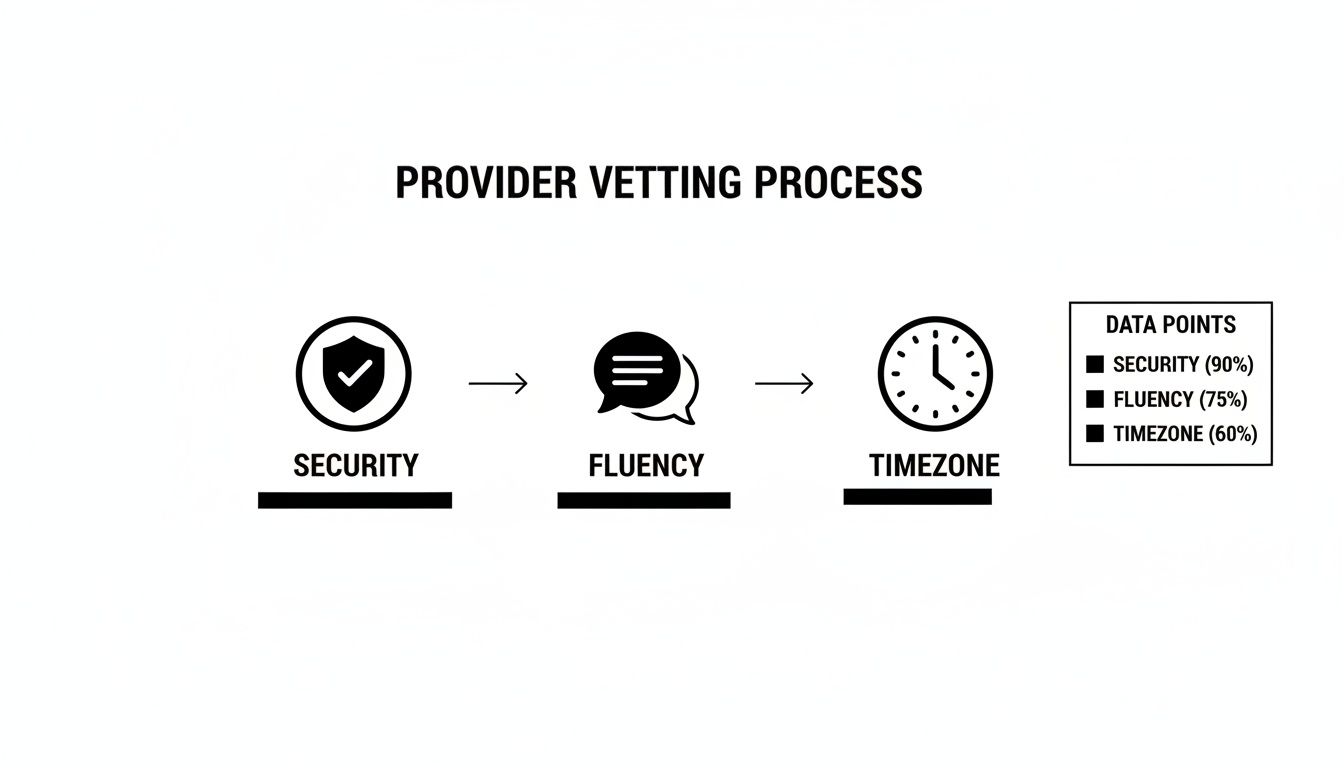 PROVIDER VETTING PROCESS

SECURITY

FLUENCY

TIMEZONE

DATA POINTS
SECURITY (90%)
FLUENCY (75%)
TIMEZONE (60%)