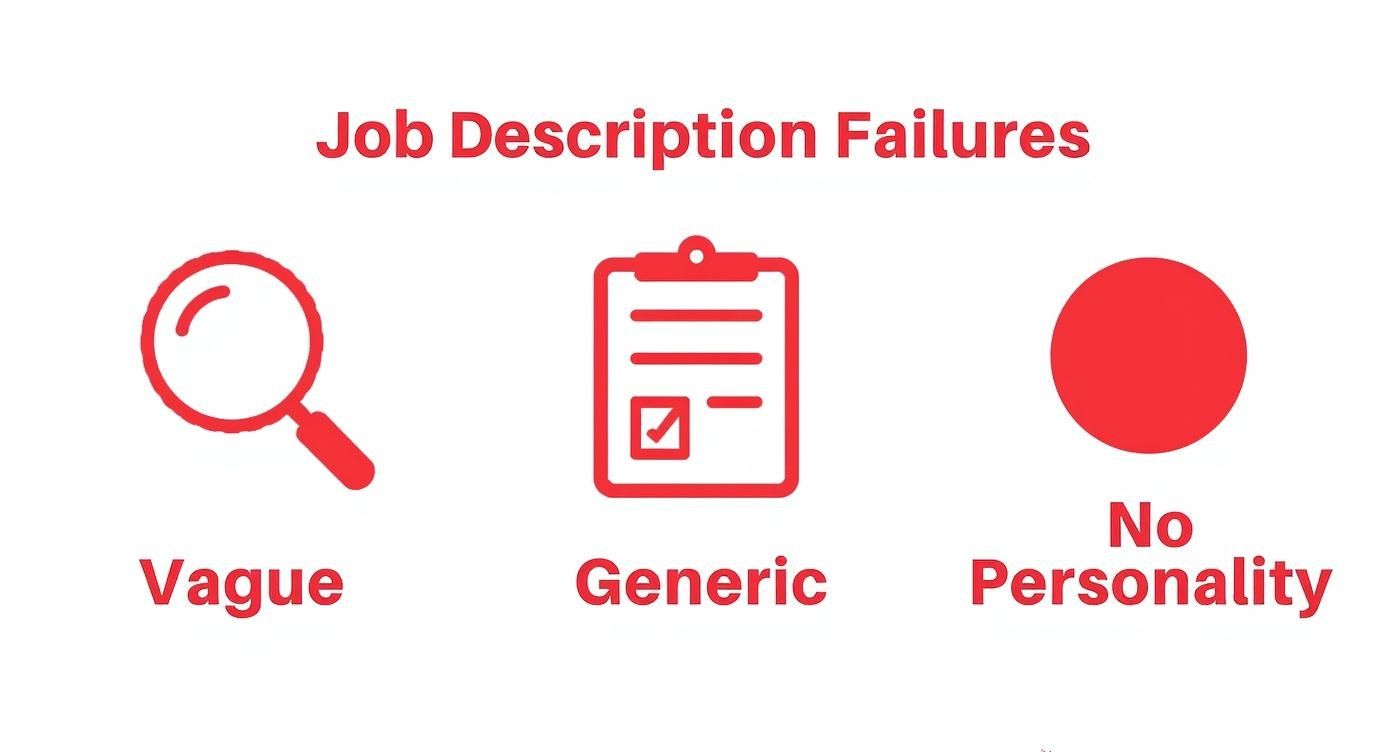 Job Description Failures

Vague

Generic

No Personality