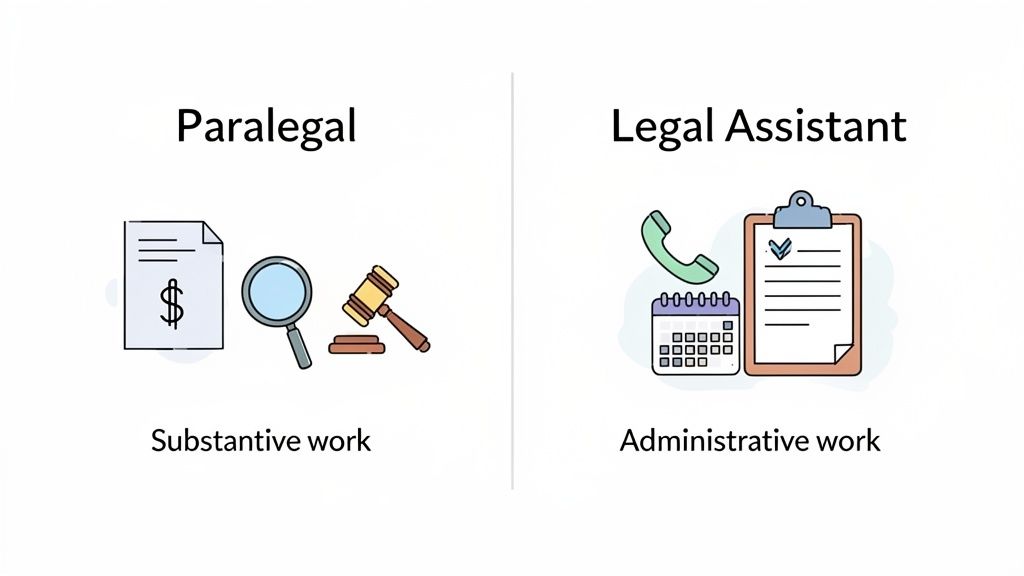 Paralegal

$

Substantive work

Legal Assistant

Administrative work