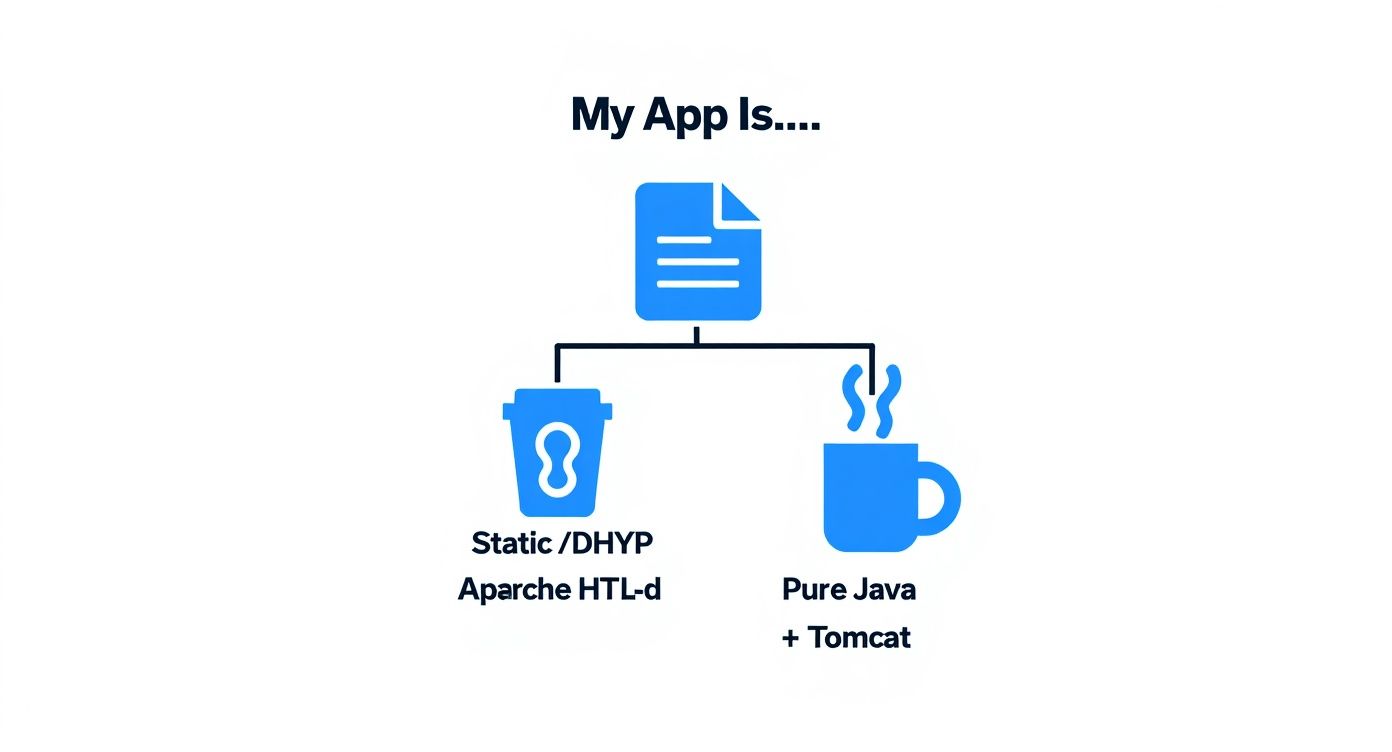 My App Is....

Static /DHYP
Aparche HTL-d

Pure Java
+ Tomcat