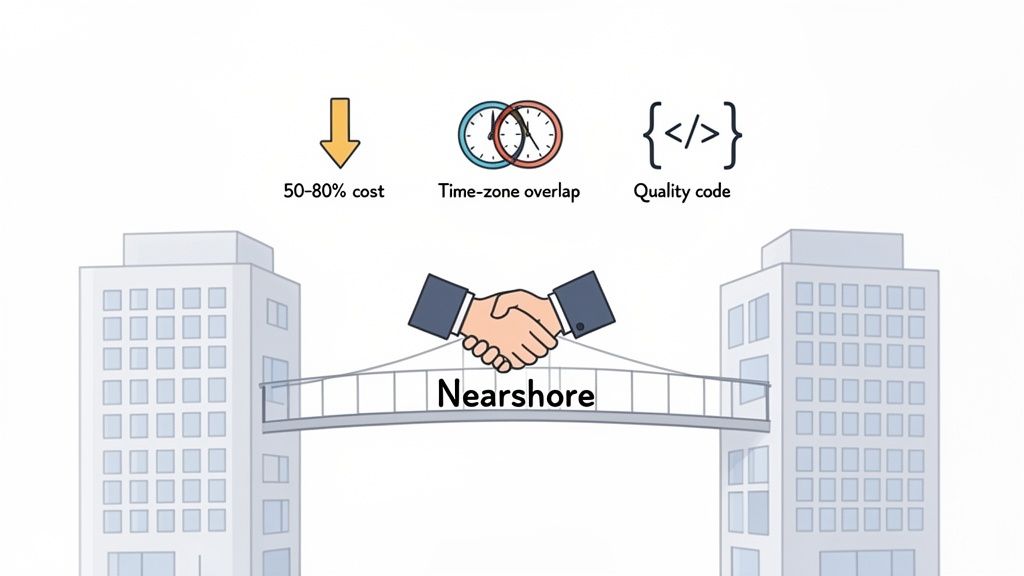 50-80% cost

Time-zone overlap

{</>}

Quality code

Nearshore