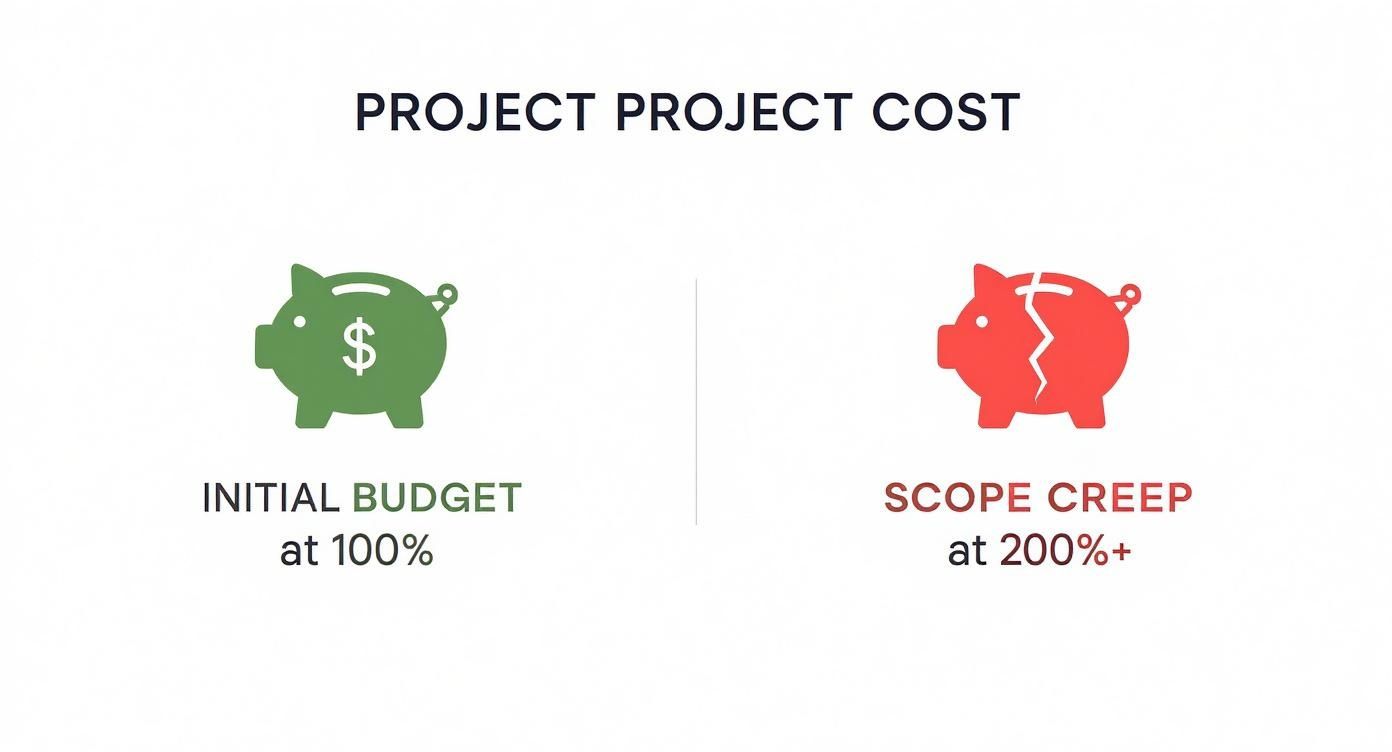 PROJECT PROJECT COST

$

INITIAL BUDGET
at 100%

SCOPE CREEP
at 200%+