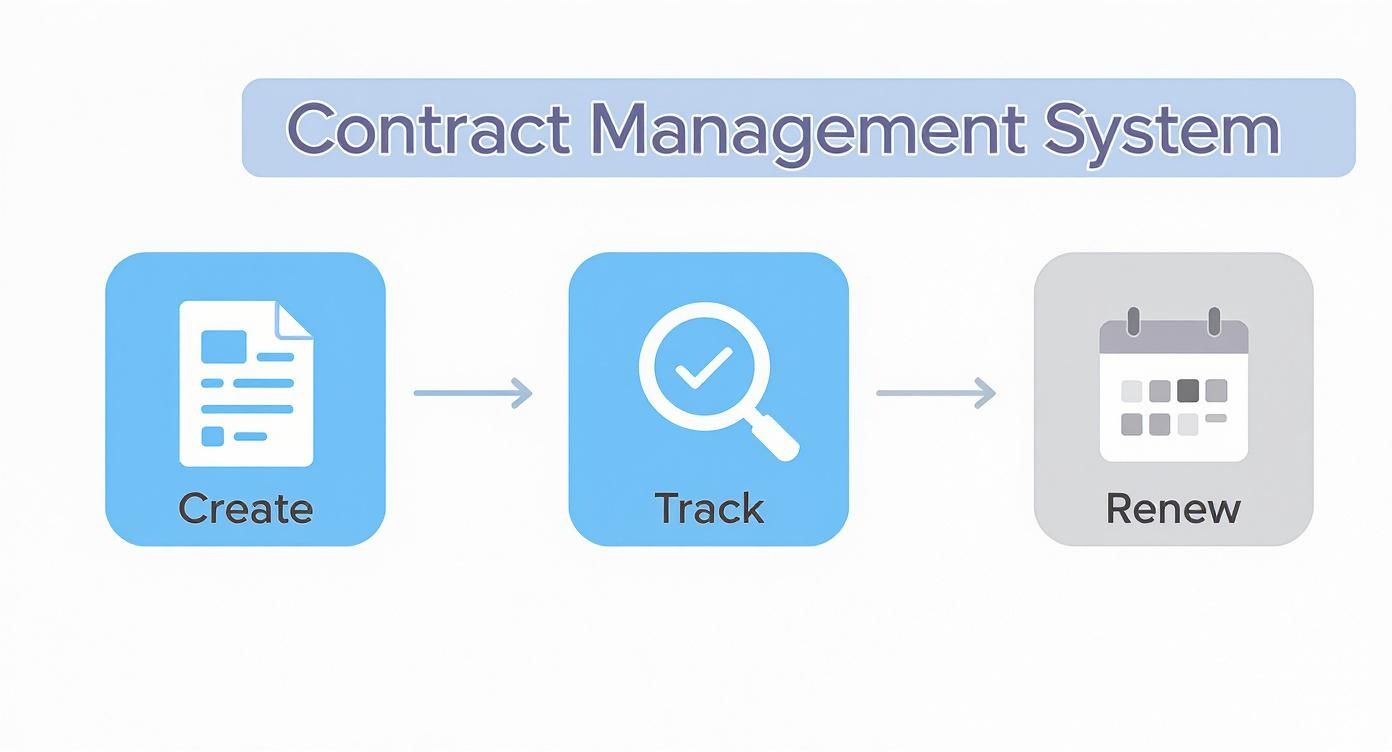 Contract Management System

Create

Track

Renew