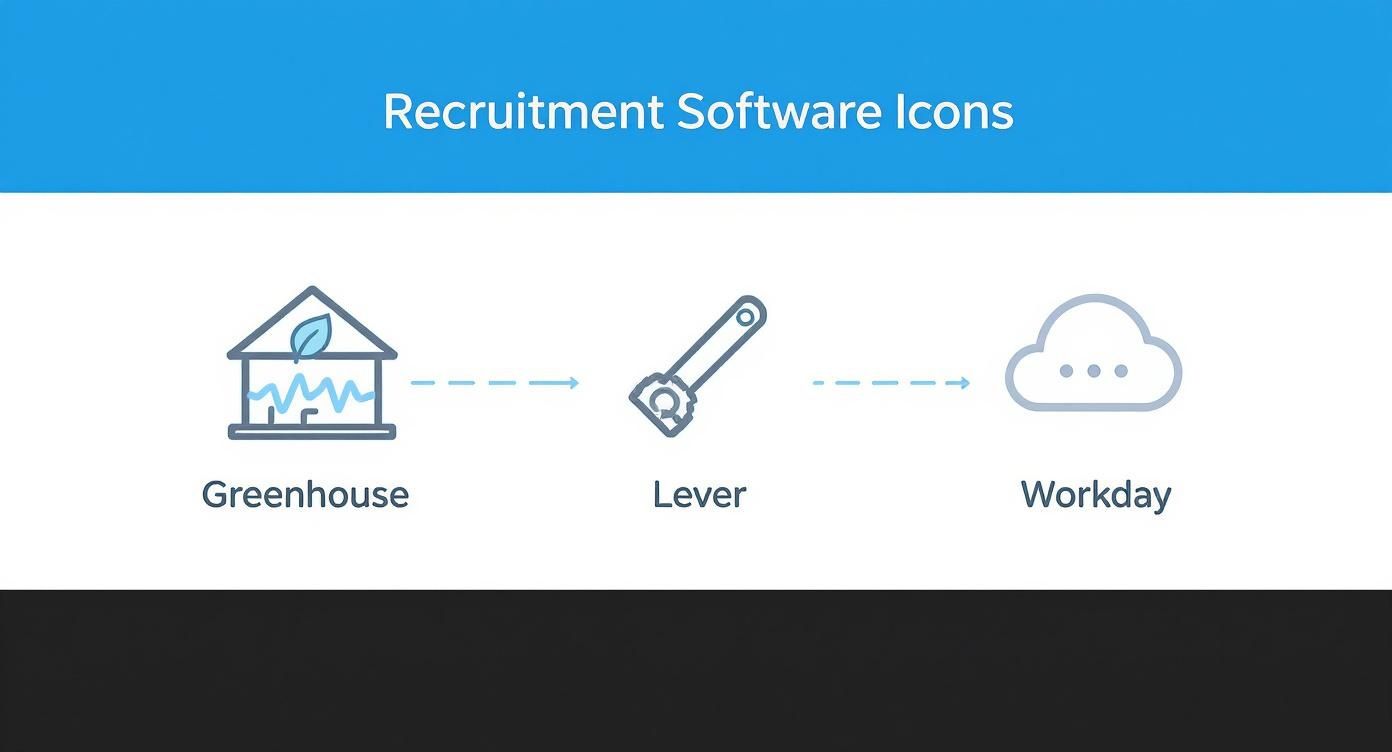 Recruitment Software Icons

Greenhouse

Lever

Workday