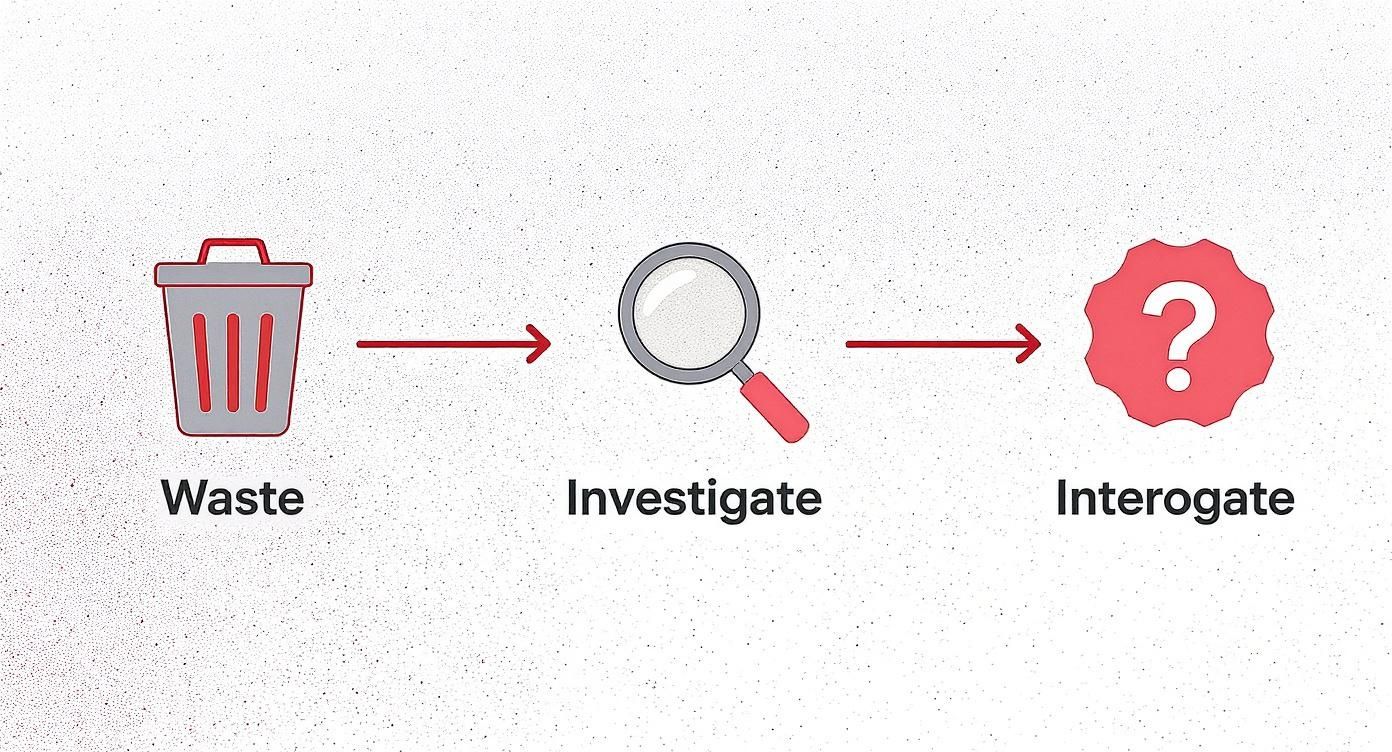 Waste

Investigate

Interogate

?