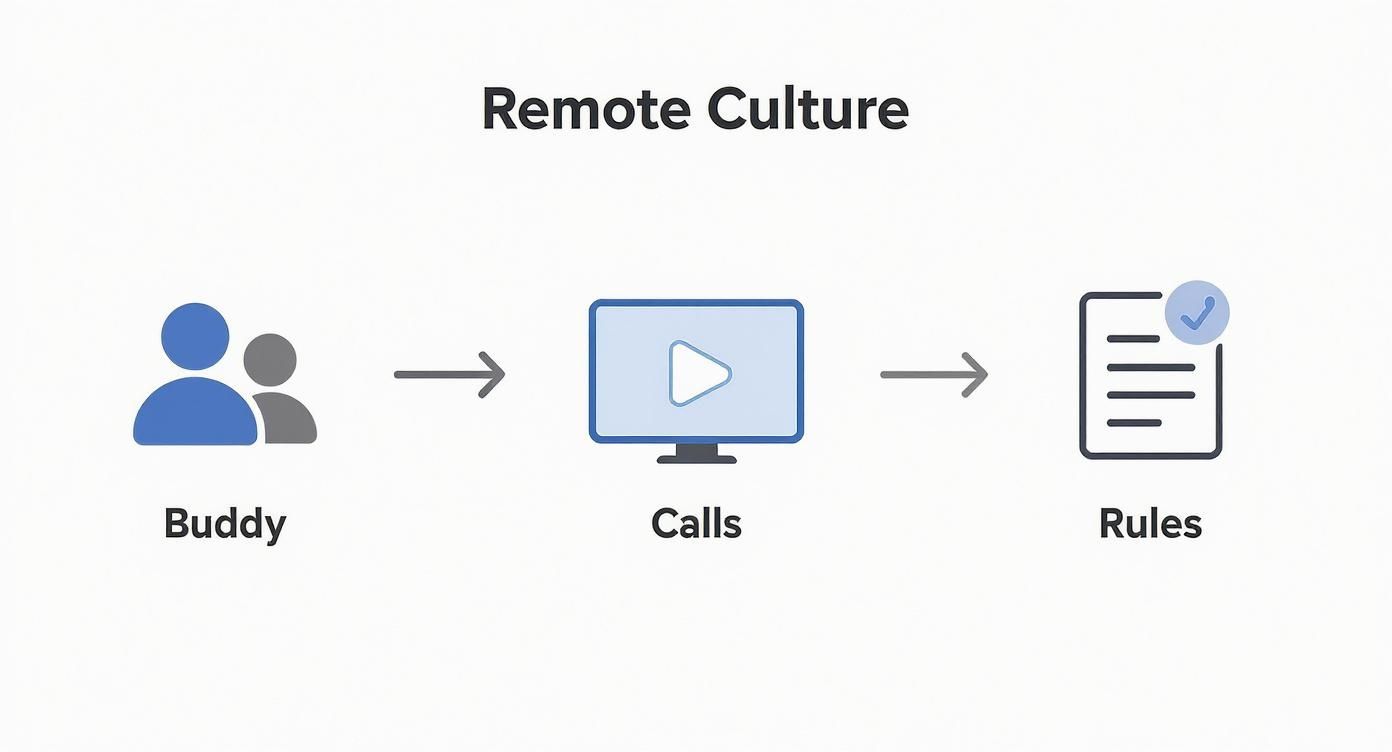 Remote Culture

Buddy

Calls

Rules